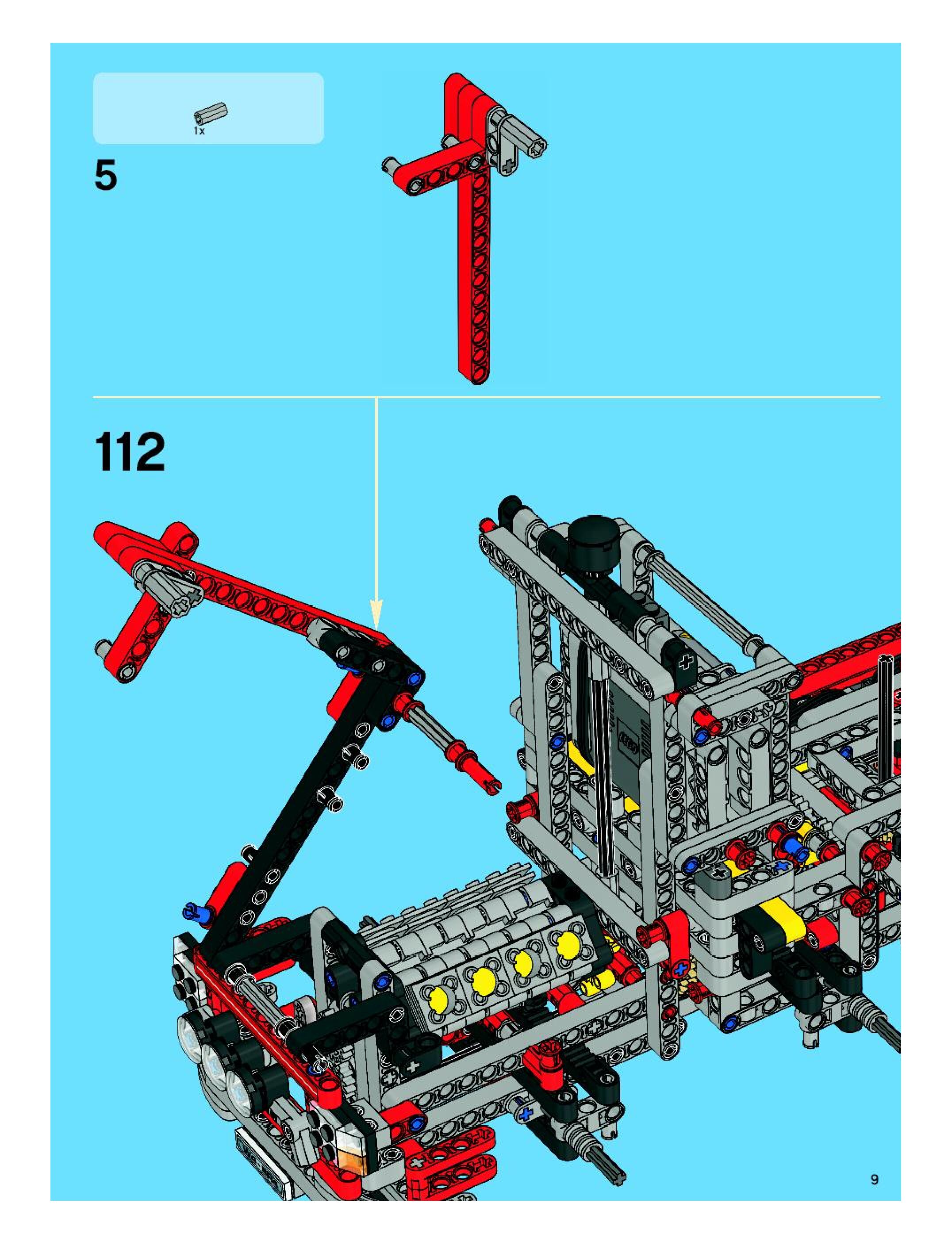 1x

5

112

9