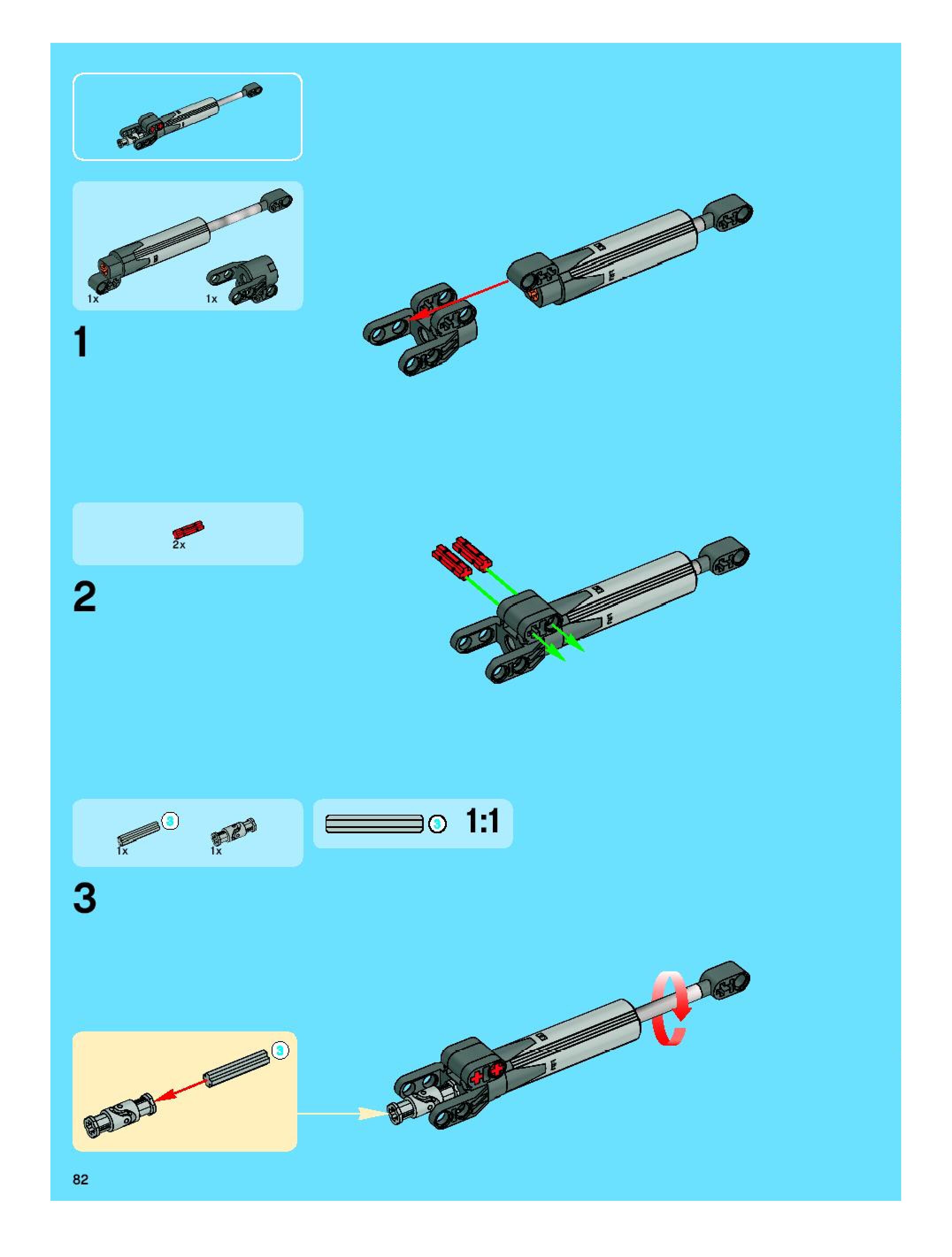 1x
1x

1

2x

2

3
1x
1x

3
1:1

3

3

82