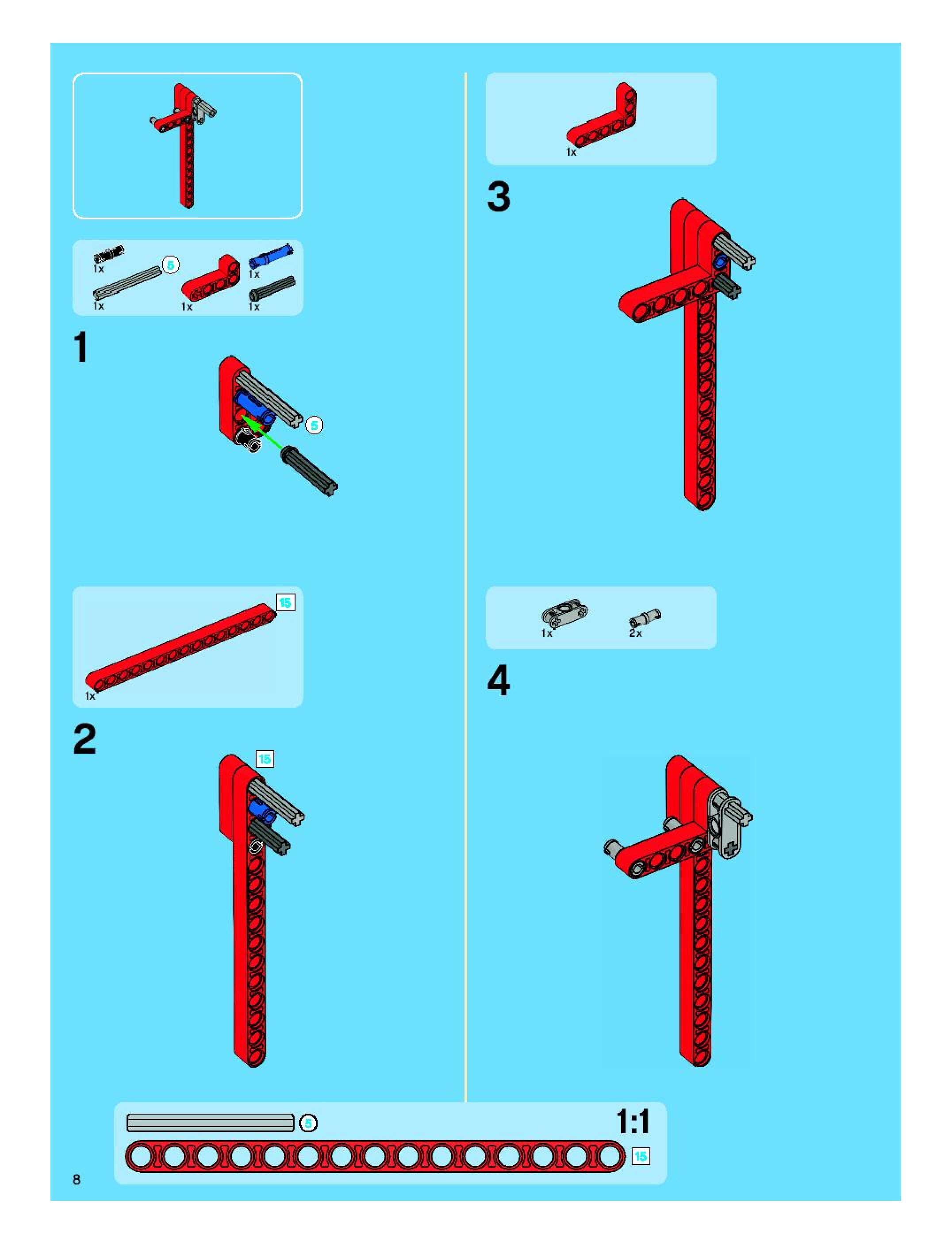 1x
5
1x
1x
1x
1x

1

5

15
1x

2

15

1x

3

1x
2x

4

5
1:1
15

8