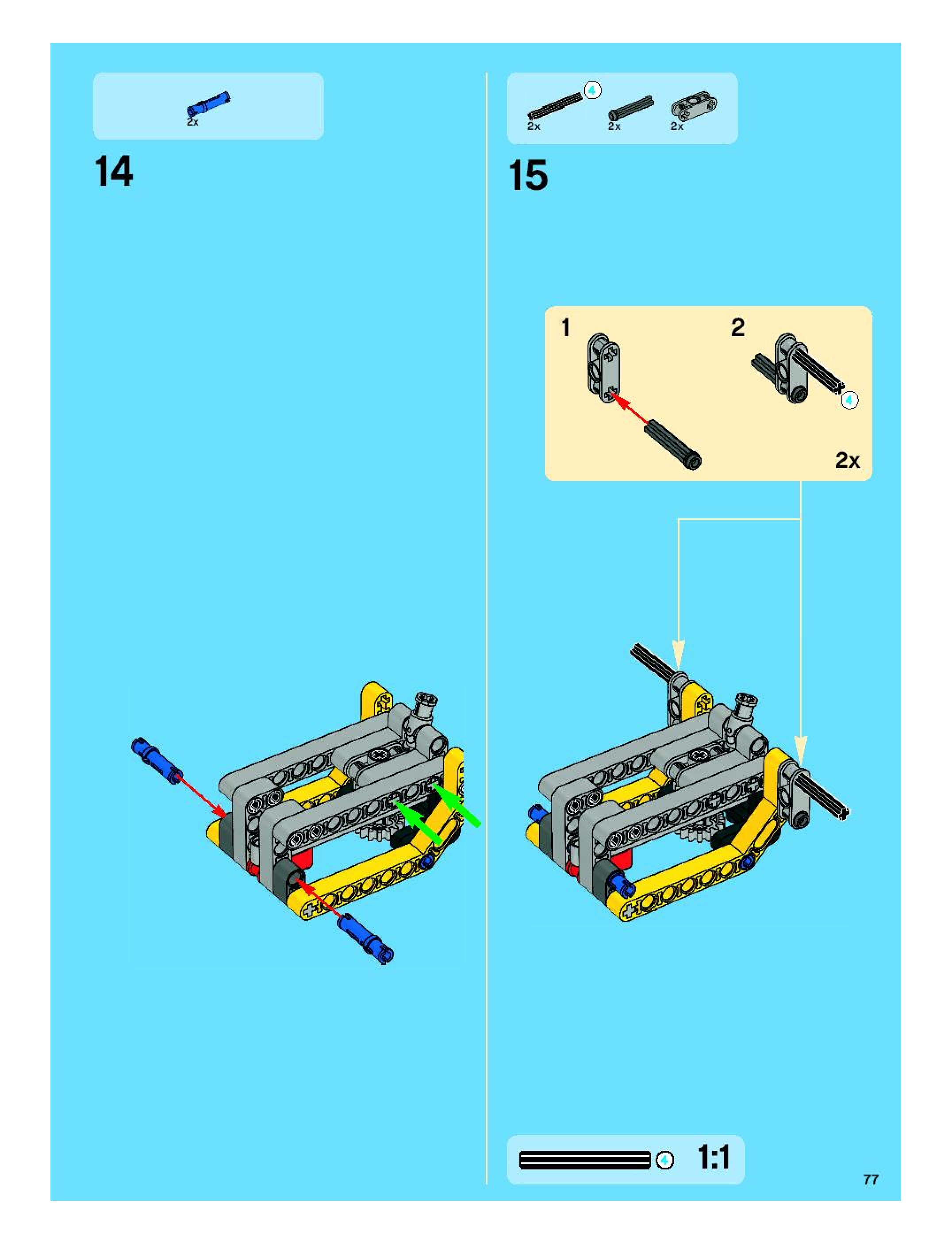 2x

14

4
2x 2x 2x

15

1 2

4

2x

4 1:1

77