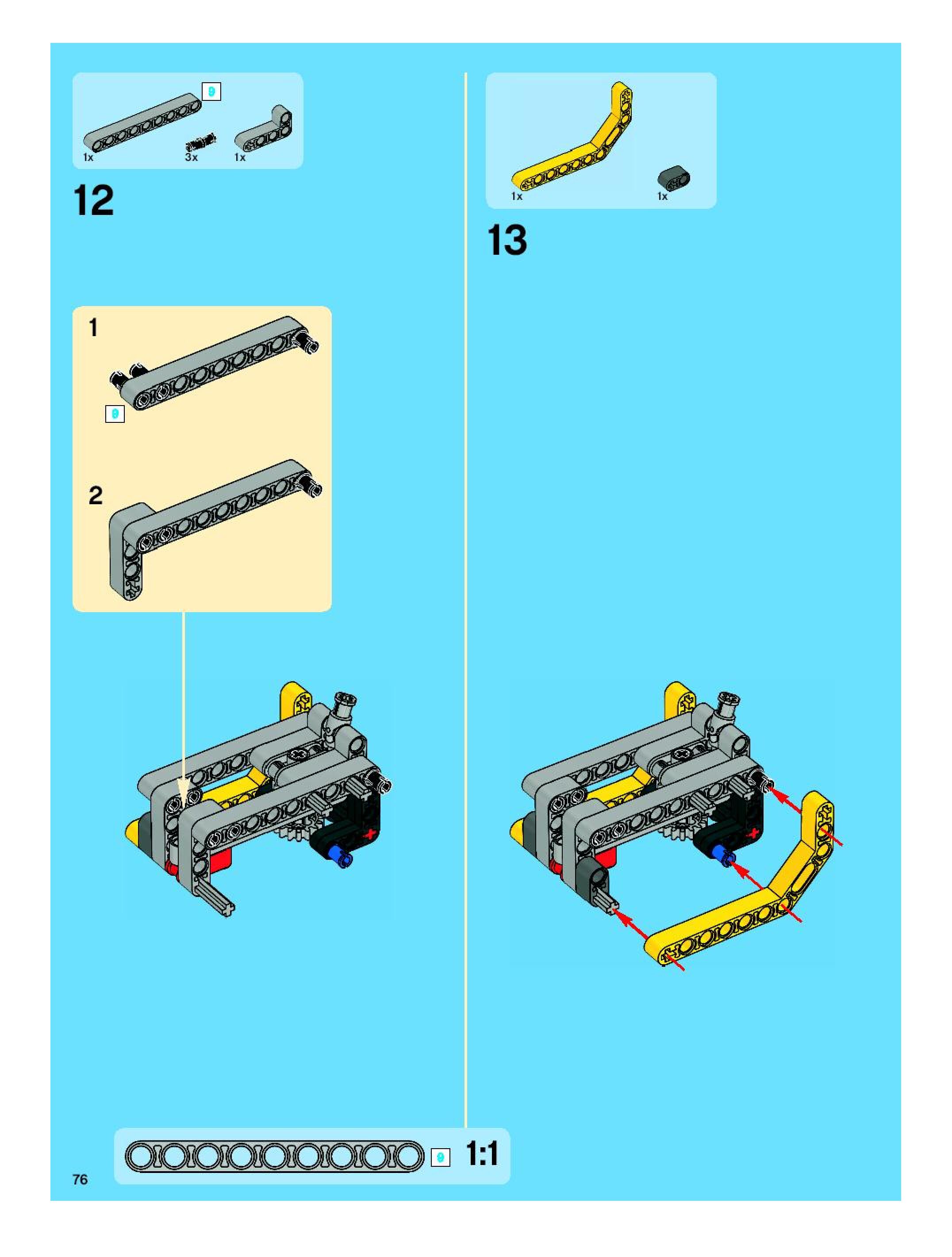 9

1x

3x

1x

12

1

9

2

1x

1x

13

9

1:1

76