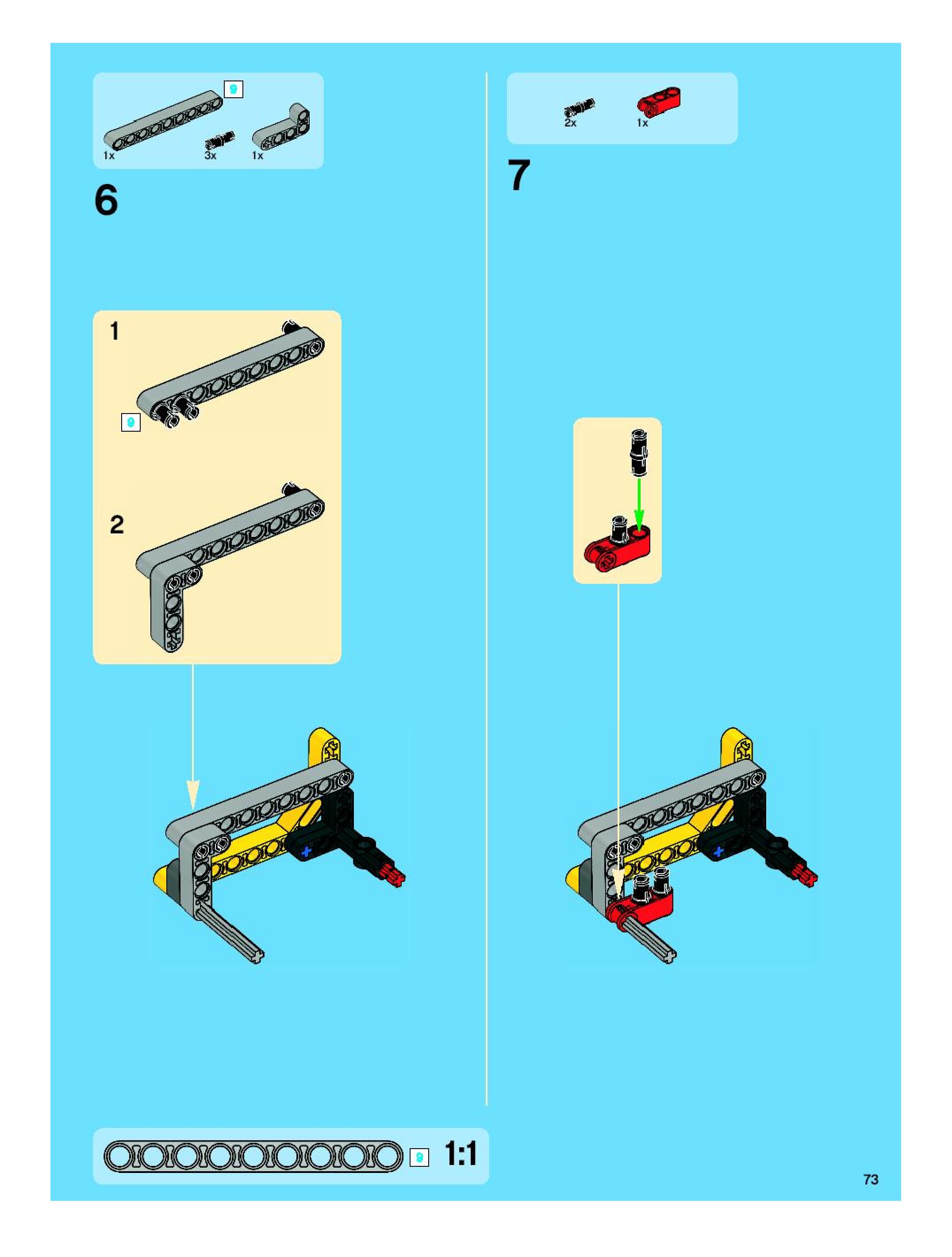 9
1x
3x
1x

6

1
9

2

2x
1x

7

9
1:1

73