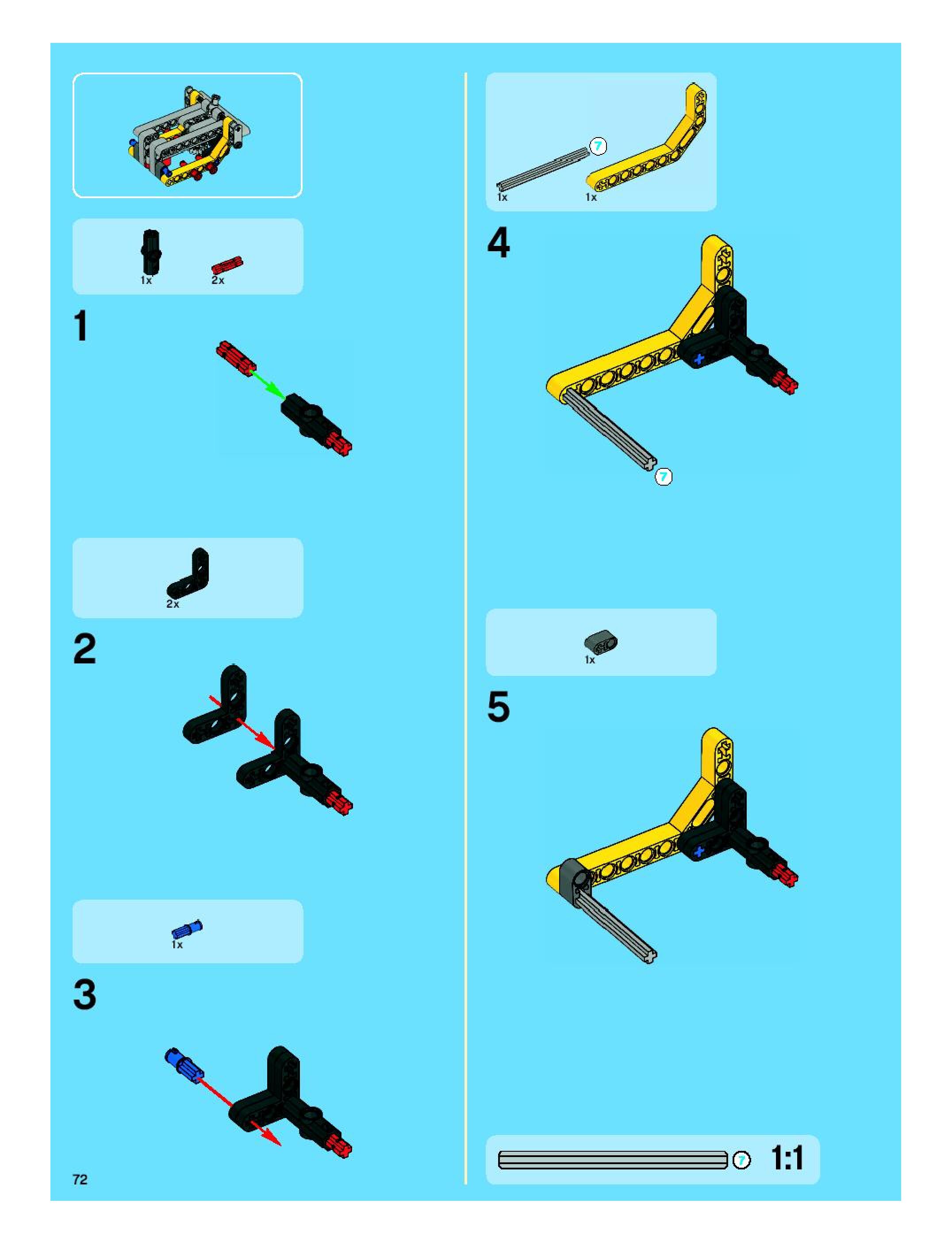 1x 2x

1

2x

2

1x

3

72

7

1x 1x

4

7

1x

5

7 1:1