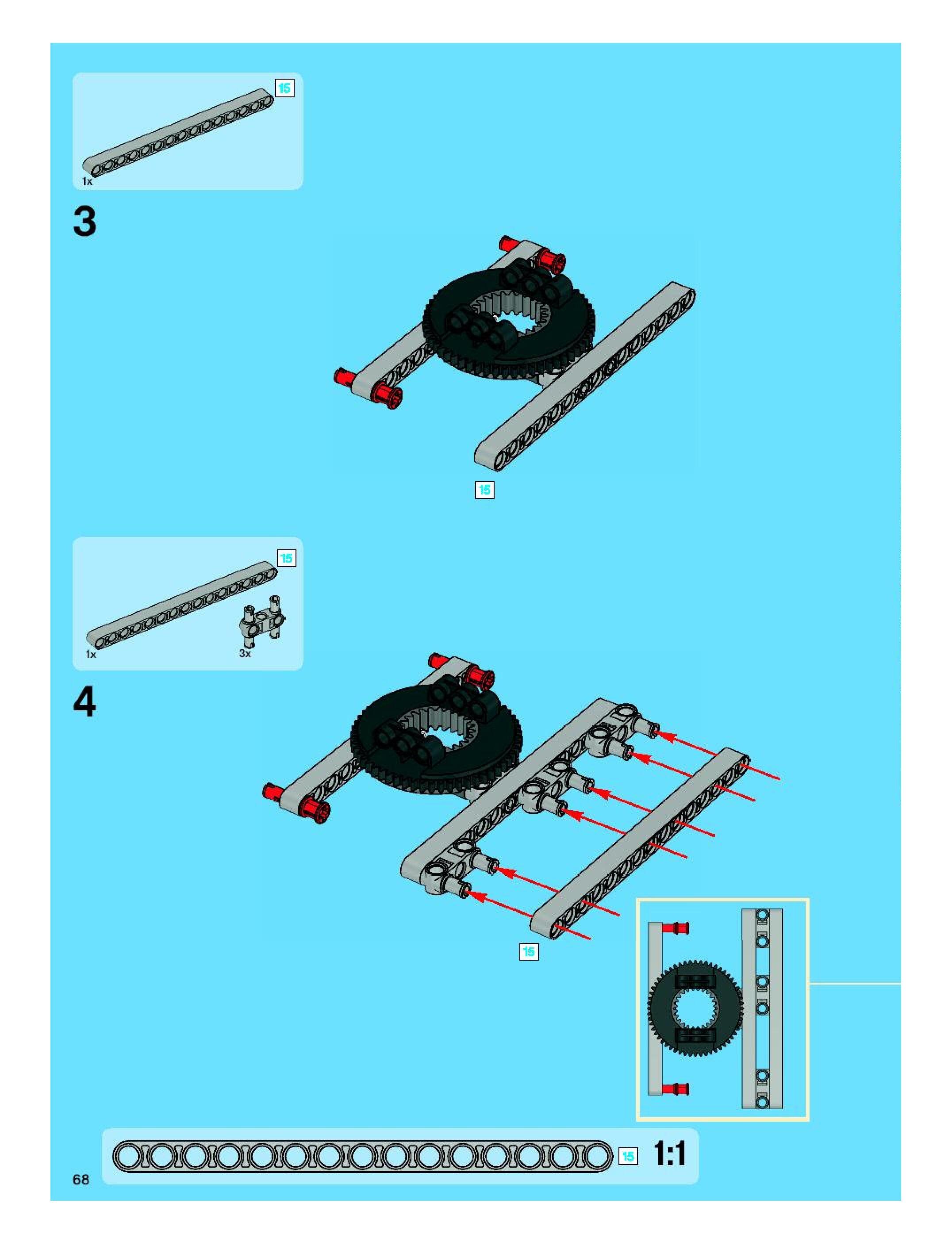 15

1x

3

15

15

1x

3x

4

15

15

1:1

68