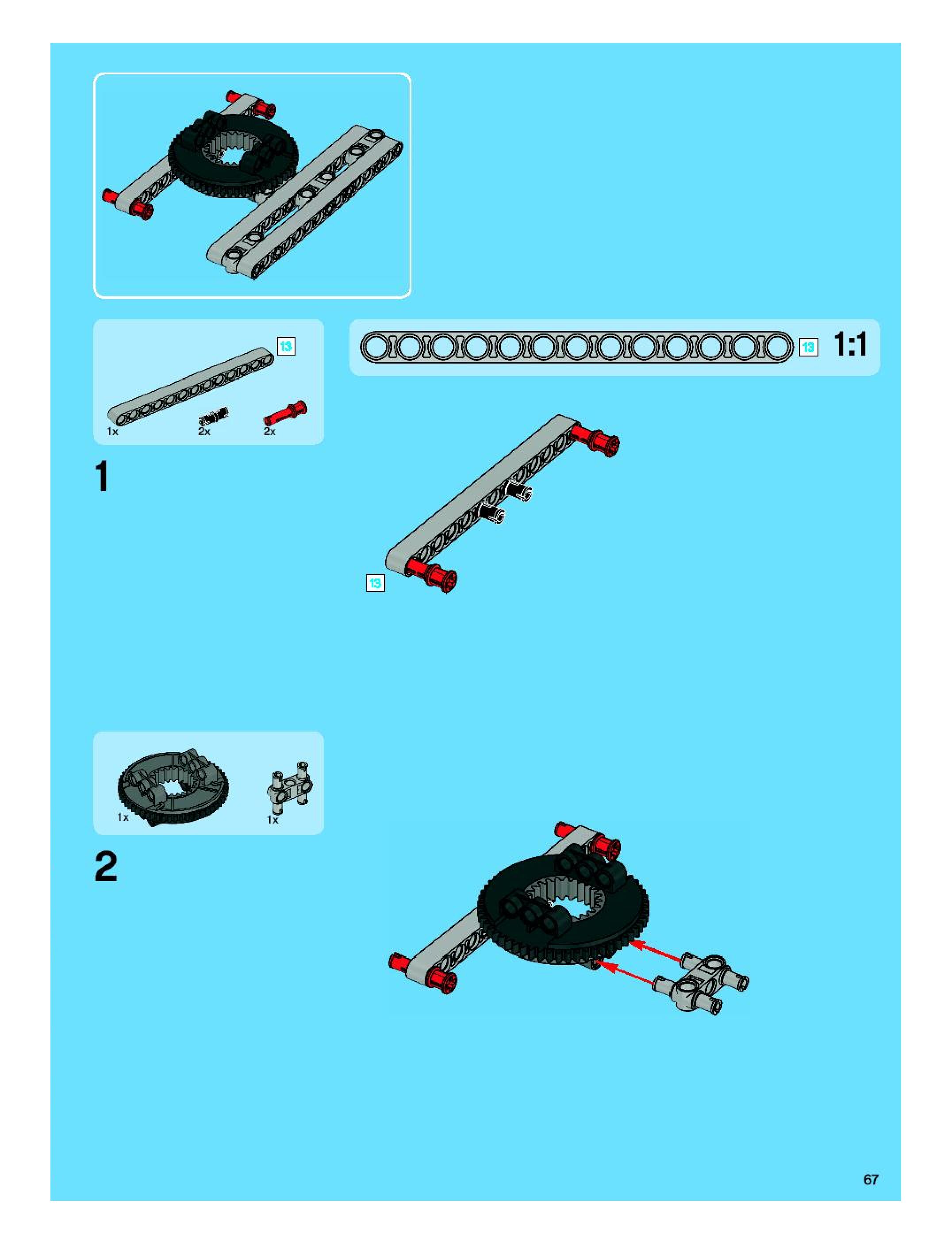 13

1x 2x 2x

13 1:1

1

13

1x 1x

2

67