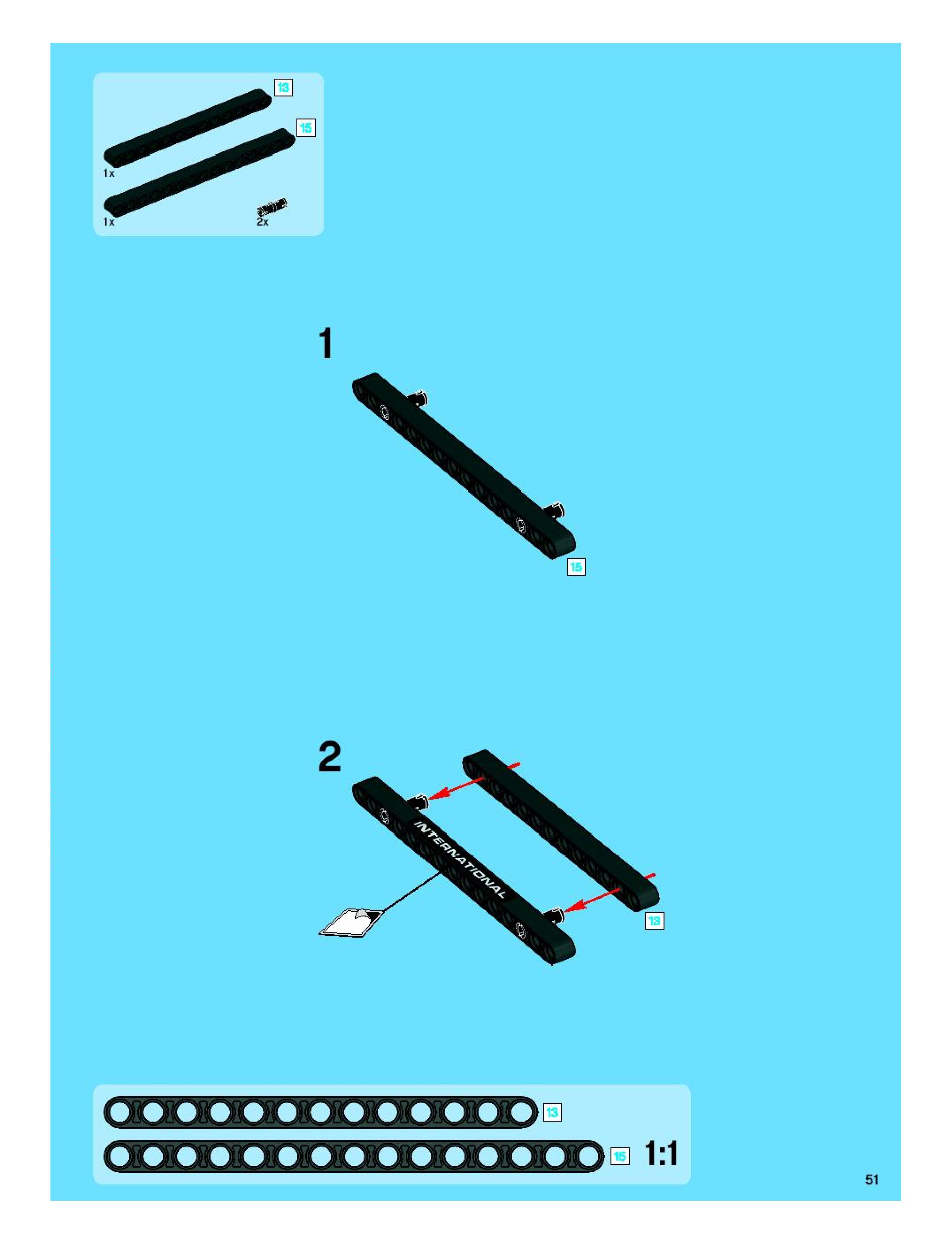 13
15
1x
1x
2x

1

15

2

INTERNATIONAL

13

13
15
1:1

51