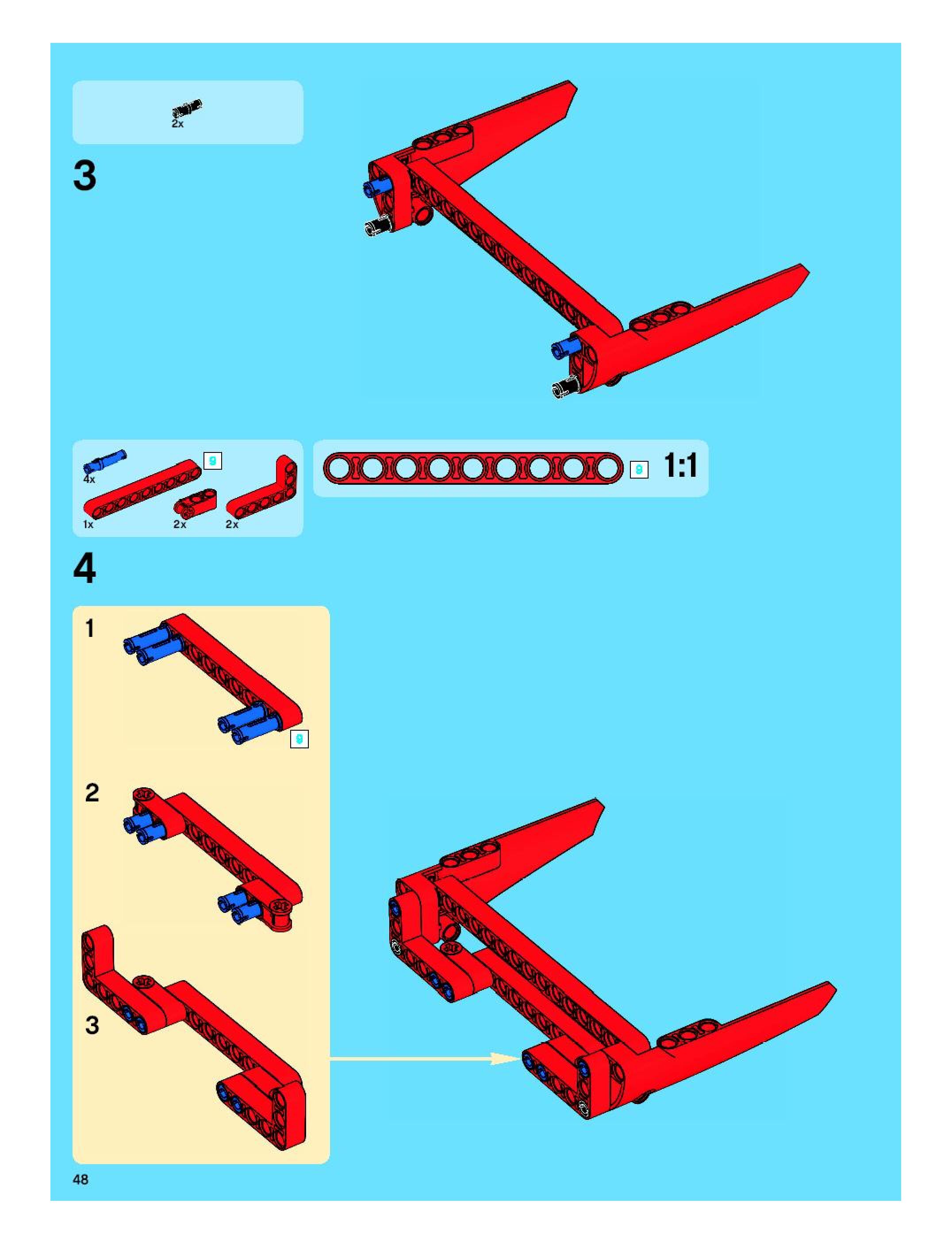 2x

3

4x

9

1x

2x

2x

9

1:1

4

1

9

2

3

48