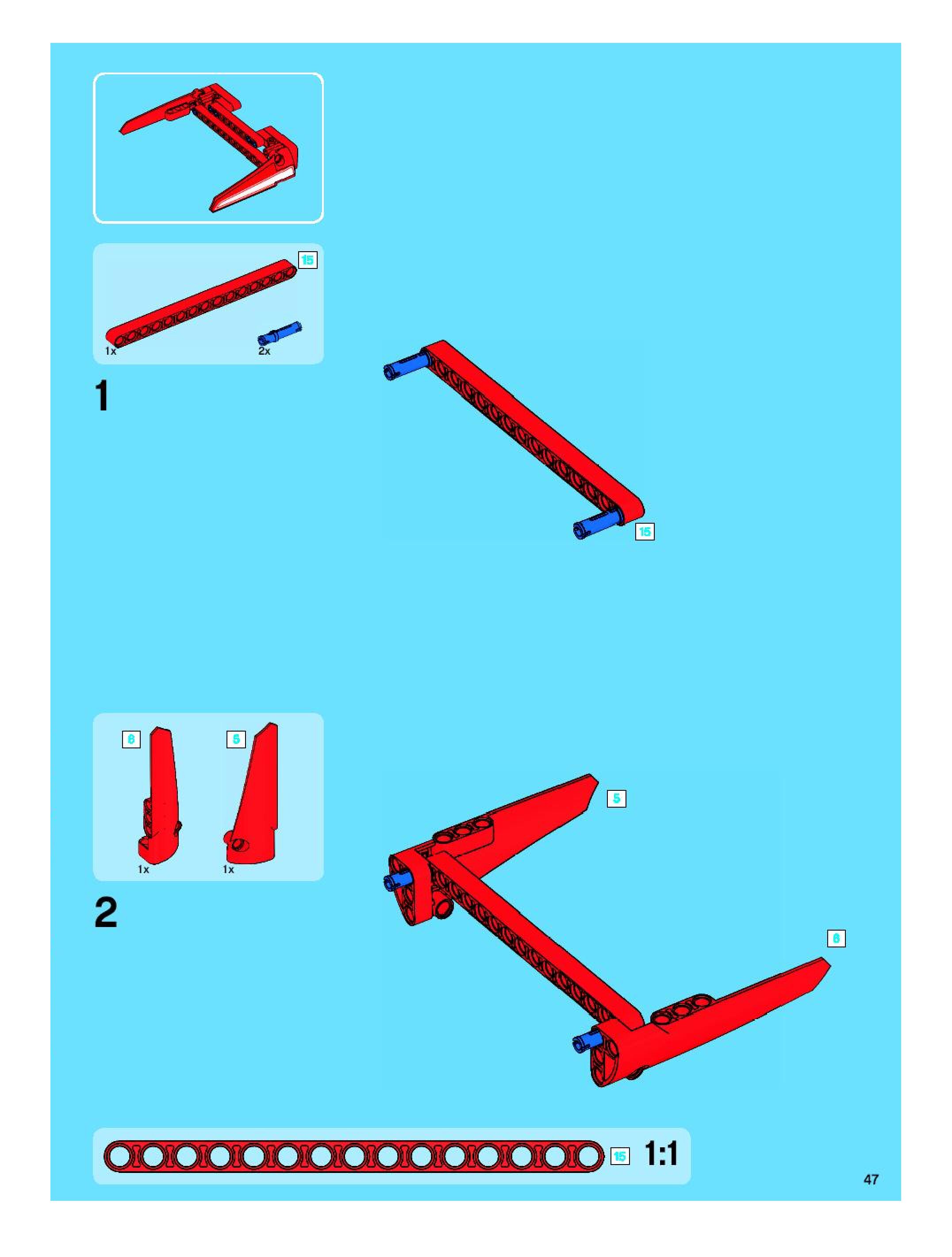 15
1x
2x
1
15
6
5
1x
1x
2
5
6
15
1:1
47