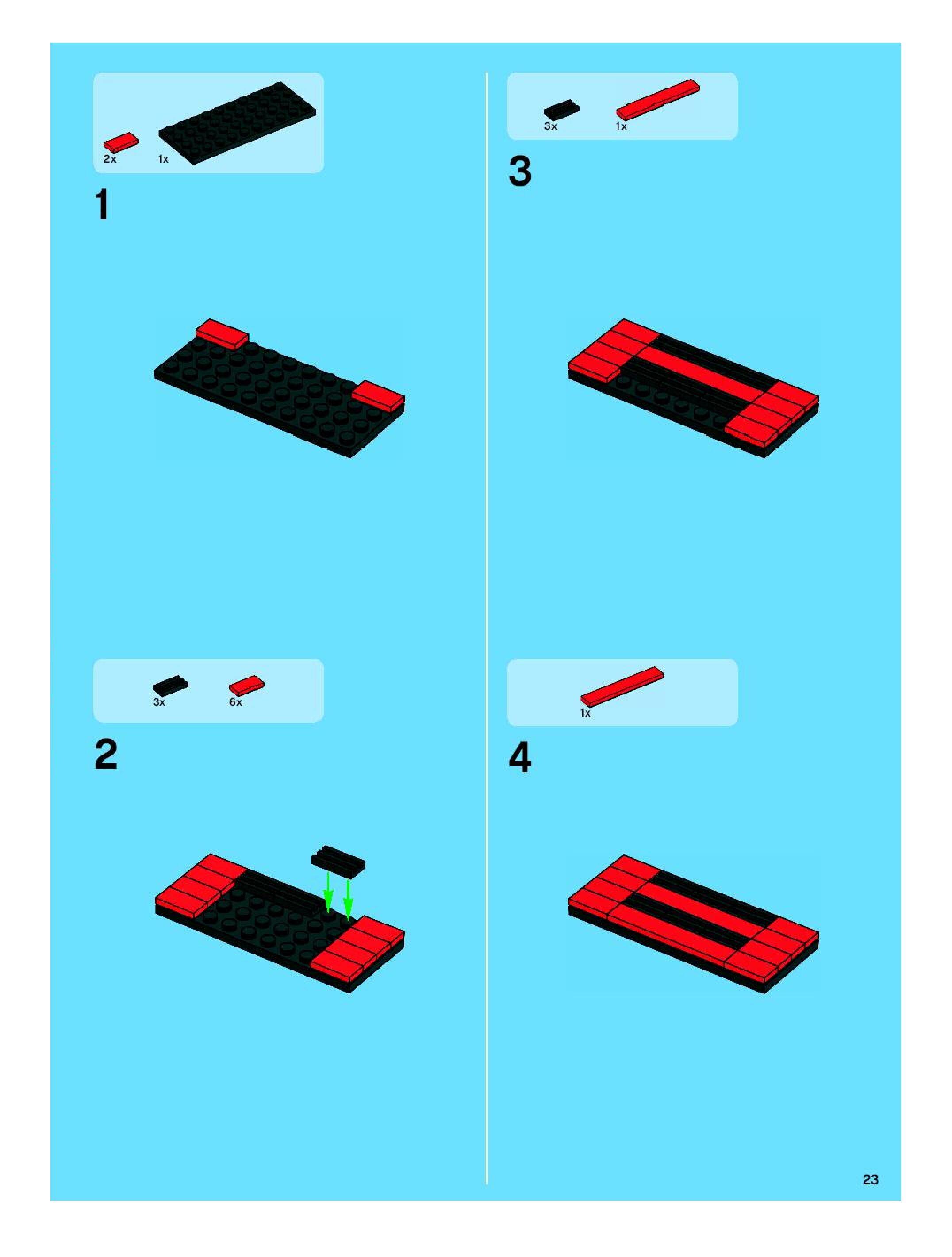 2x 1x

1

3x 6x

2

3x 1x

3

1x

4

23