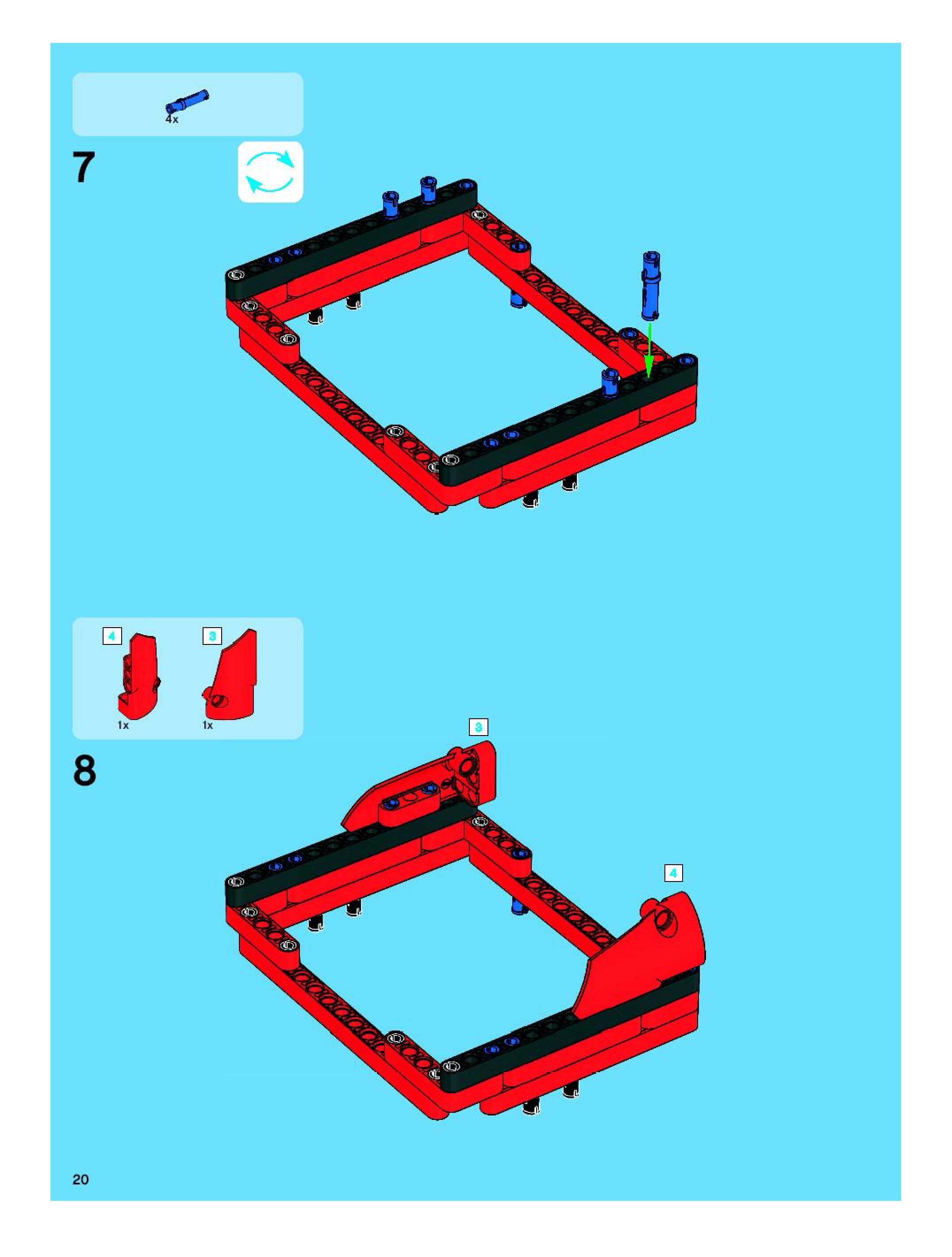 4x

7

4

3

1x

1x

8

3

4

20