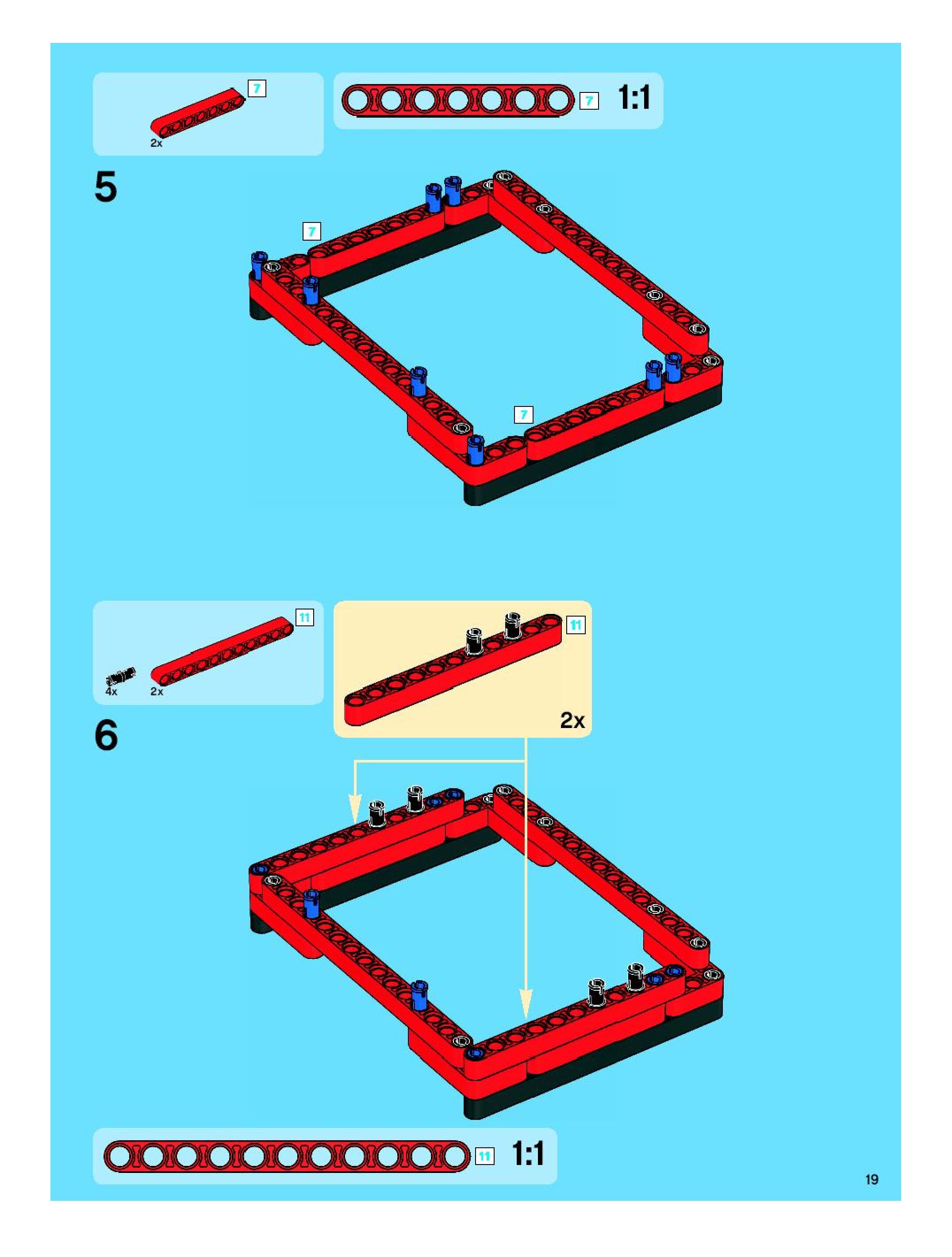 7
2x

7 1:1

5

7

7

11
4x 2x

11

2x

6

11 1:1

19