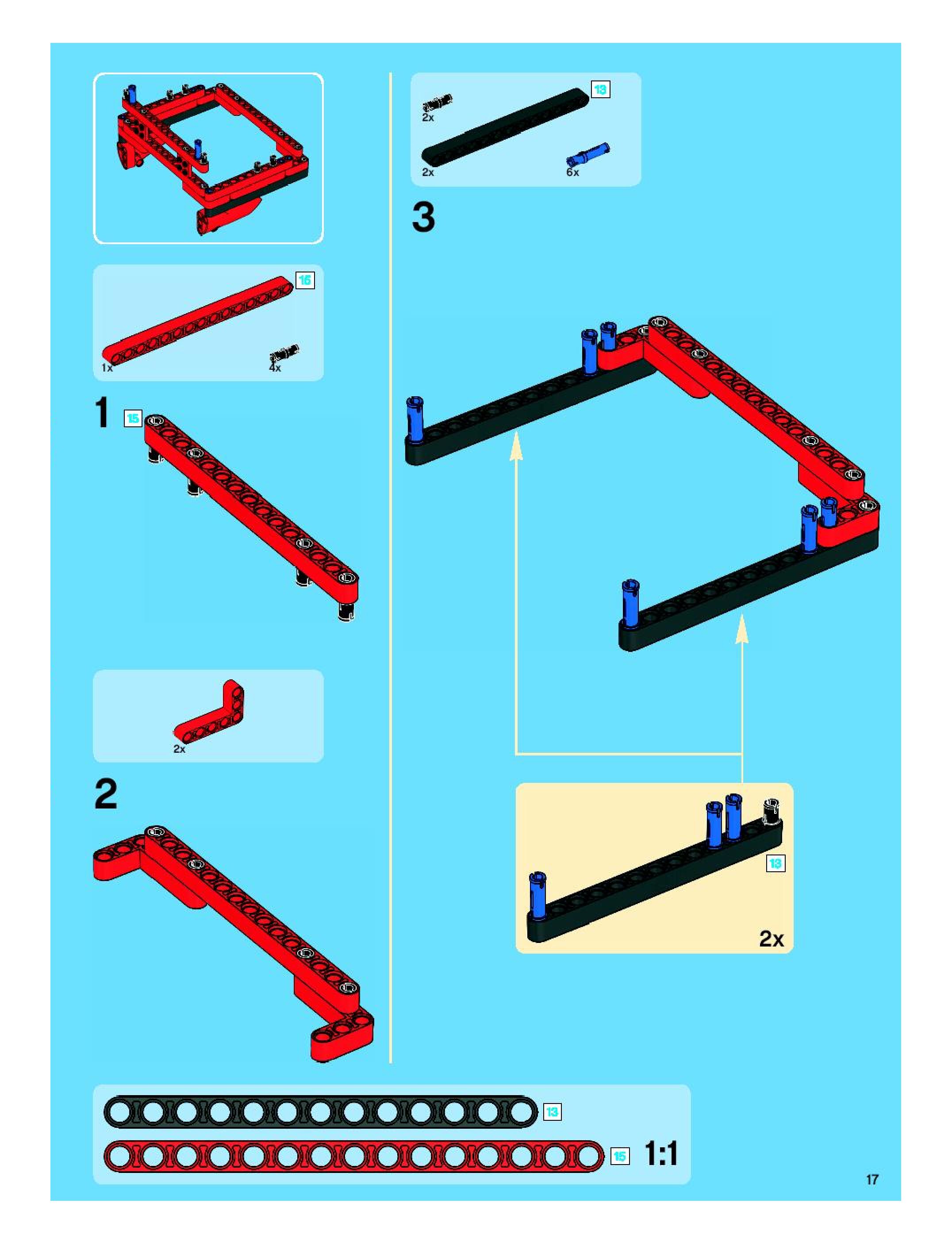 15
1x
4x

1 15

2x

2

13
2x
2x
6x

3

13
2x

13
15 1:1

17