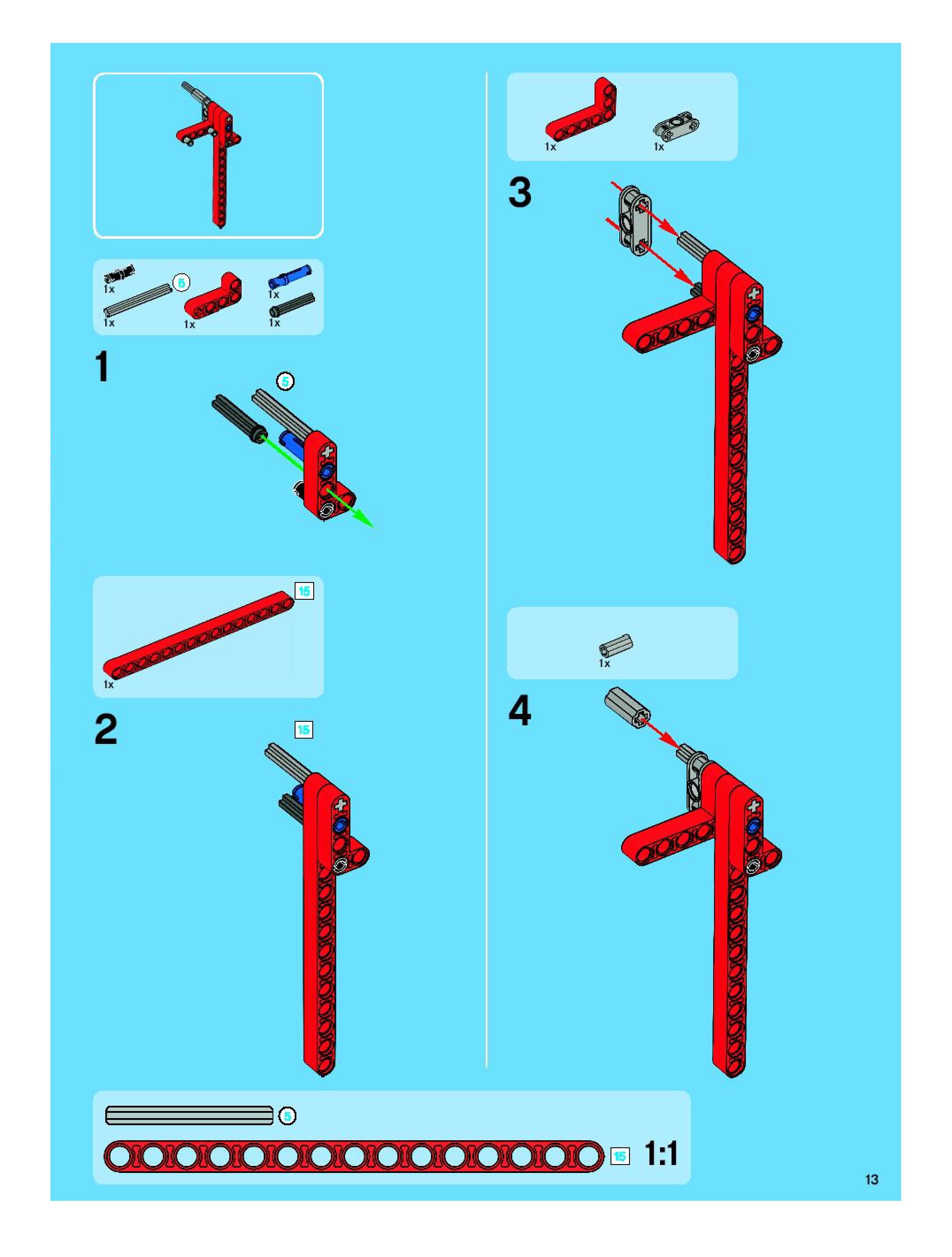 1x
5
1x
1x
1x
1x

1

5

15
1x

2

15

1x
1x

3

1x

4

5

15
1:1

13