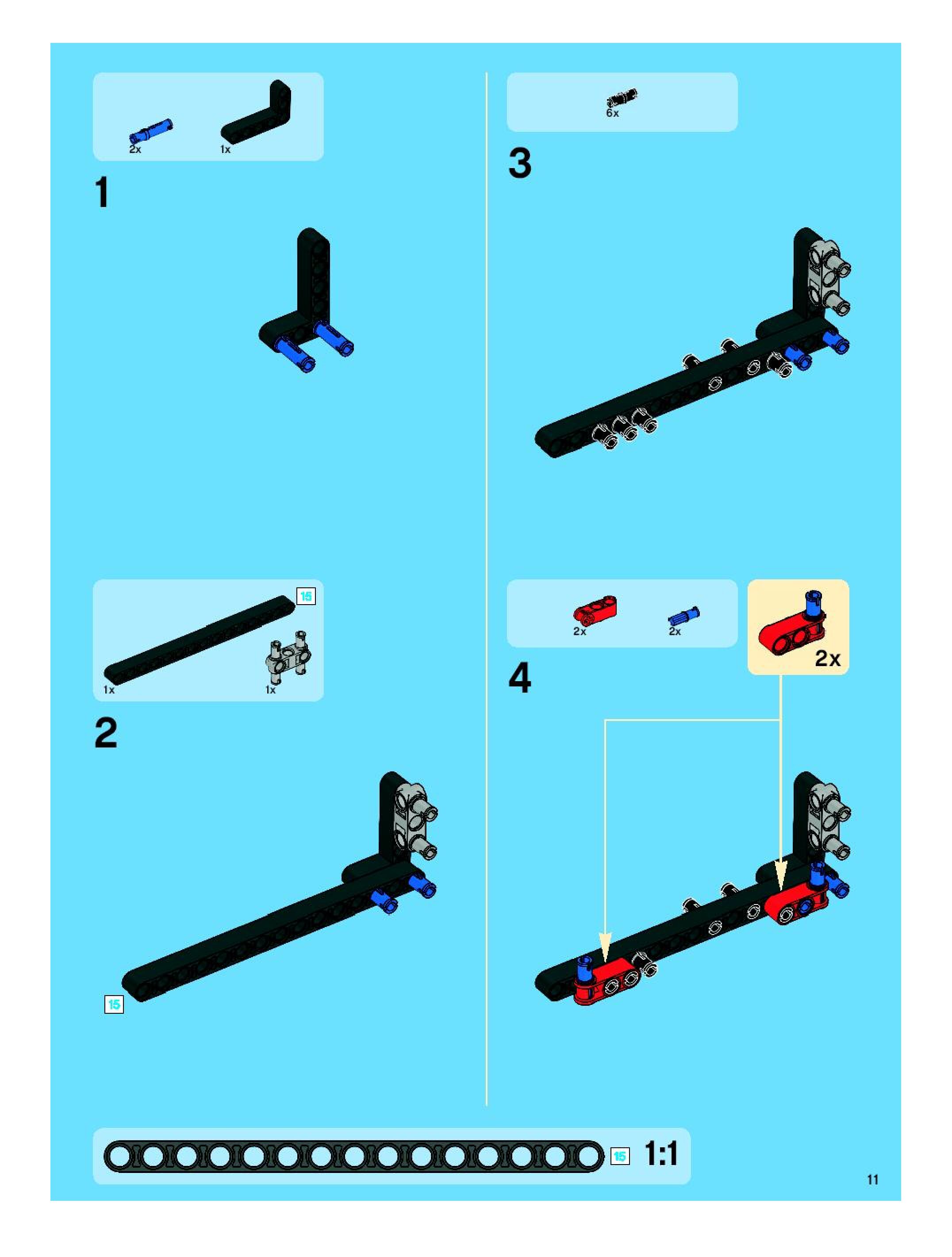 2x
1x

1

15
1x
1x

2

15

6x

3

2x
2x
2x

4

15
1:1

11