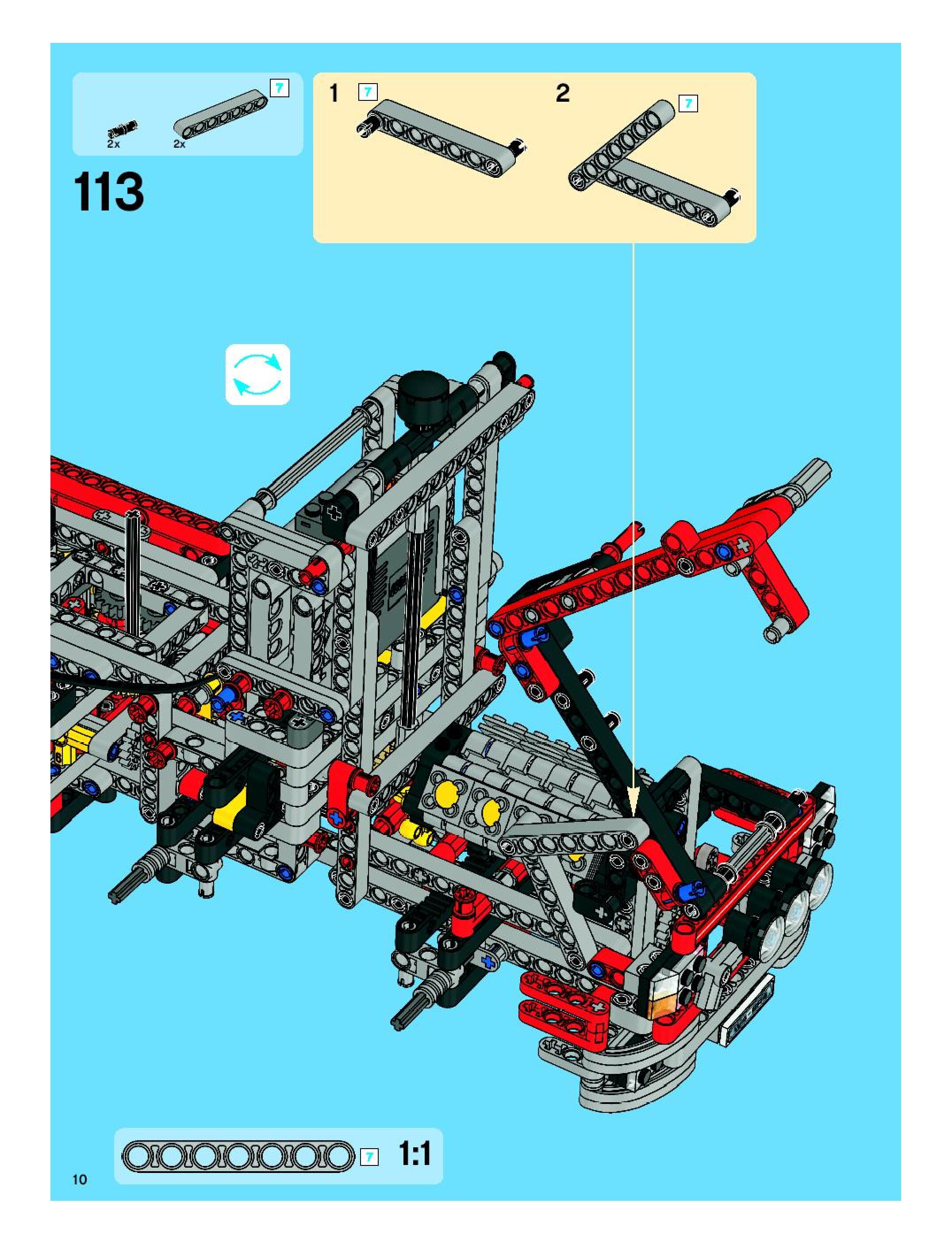 7

2x 2x

113

1 7

2 7

7 1:1

10