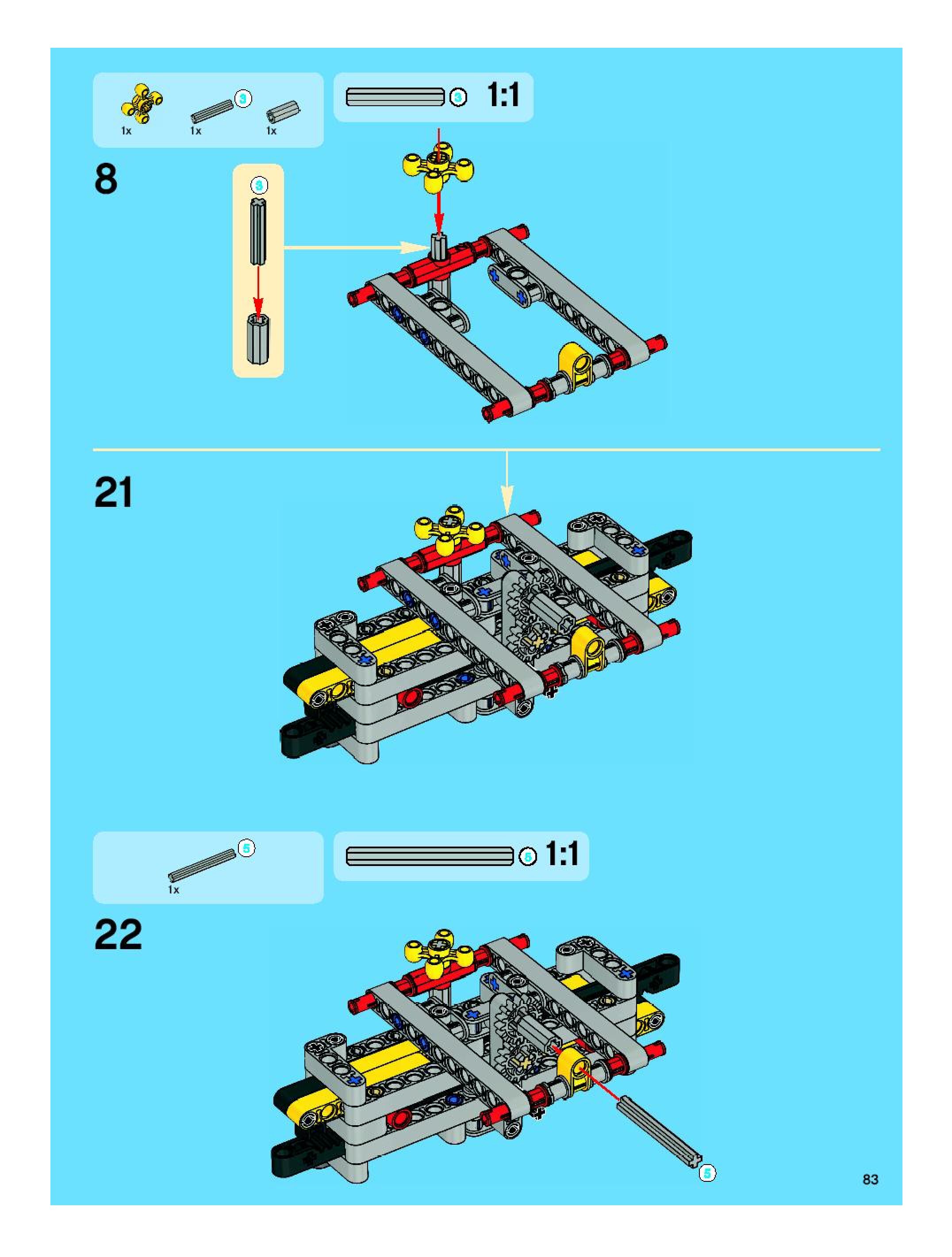 1x 3 1x 1x

3 1:1

8

3

21

5 1x

5 1:1

22

5

83