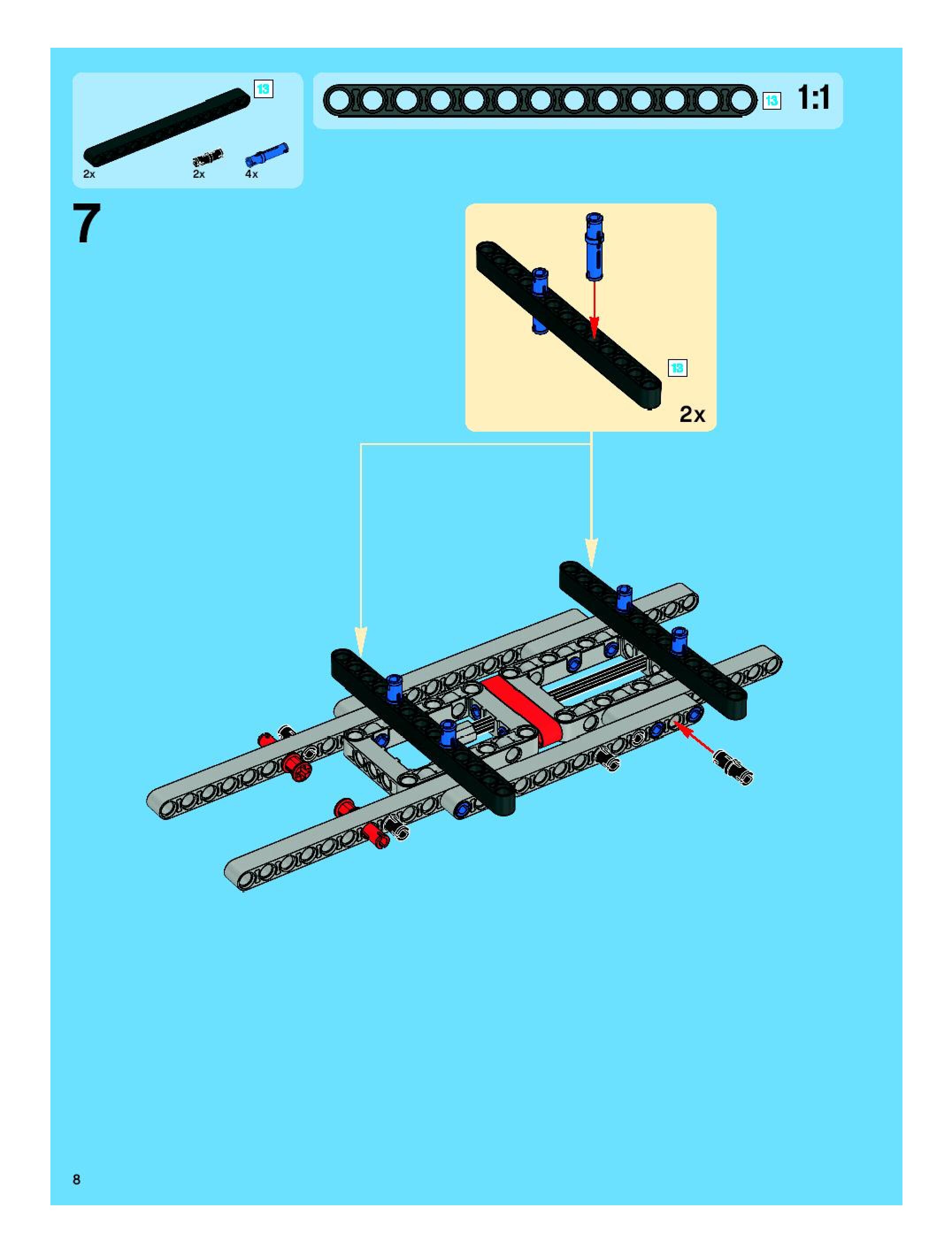 13

2x 2x 4x

13 1:1

7

13

2x

8