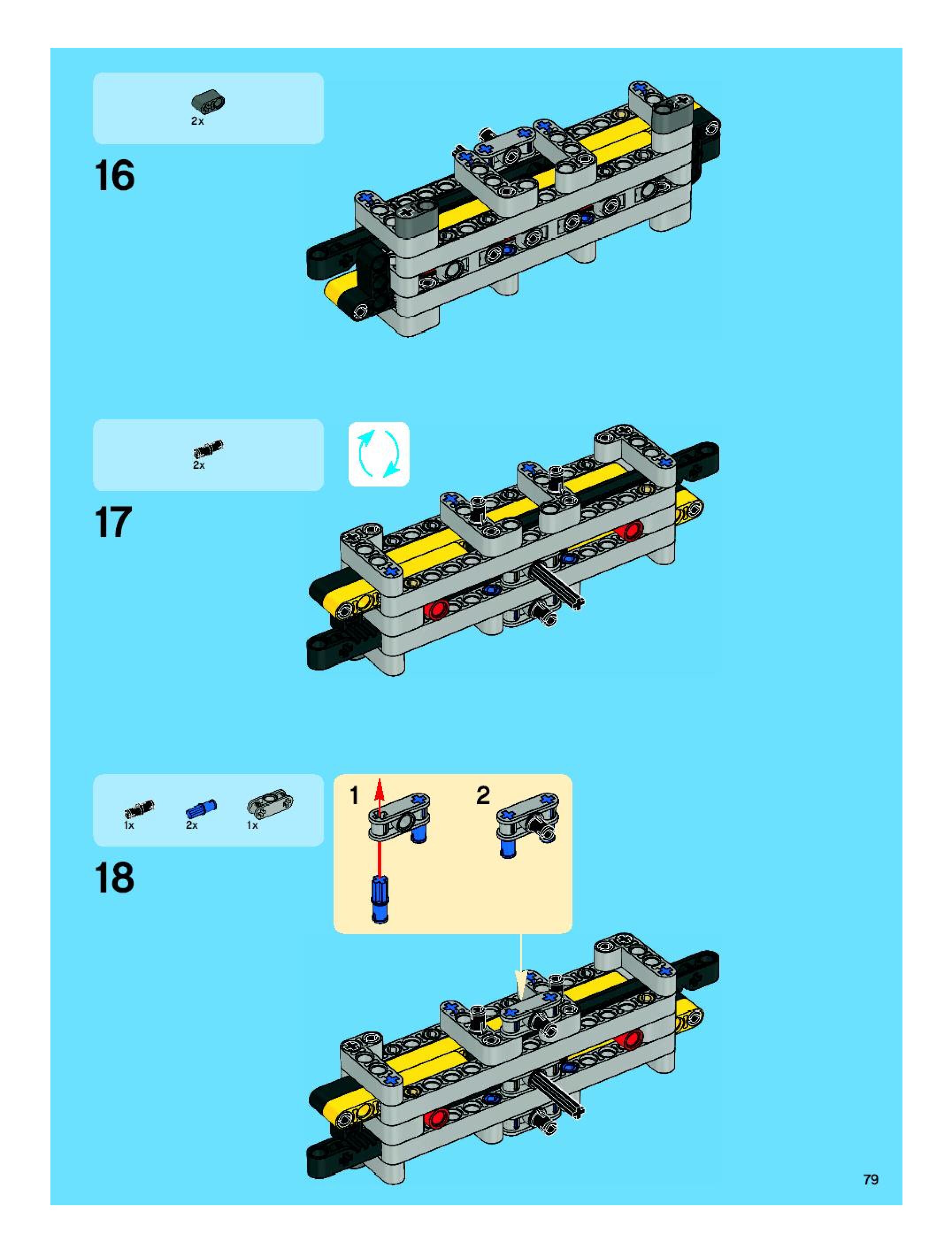 2x

16

2x

17

1x 2x 1x

18

1

2

79