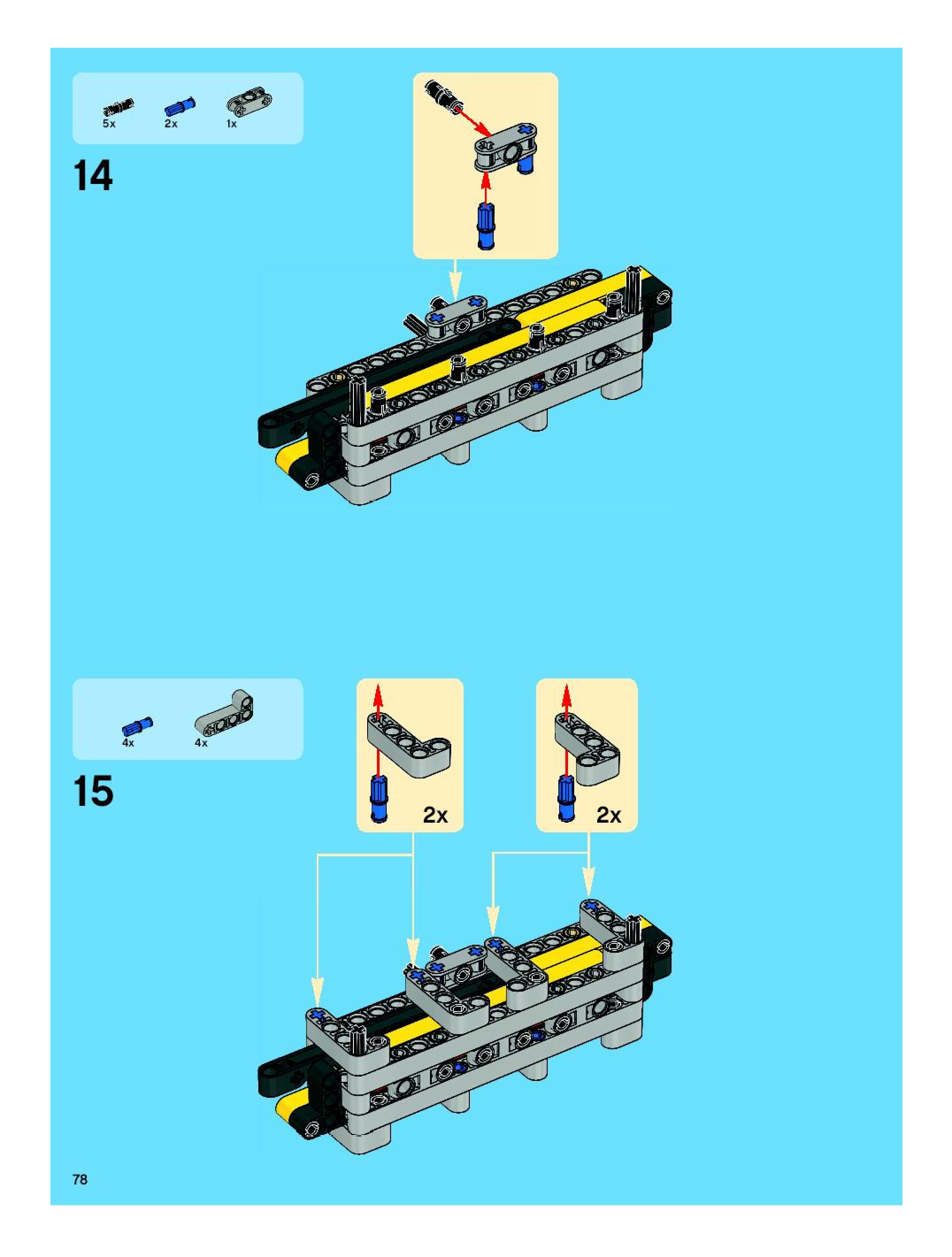 5x
2x
1x

14

4x
4x

15

2x

2x

78