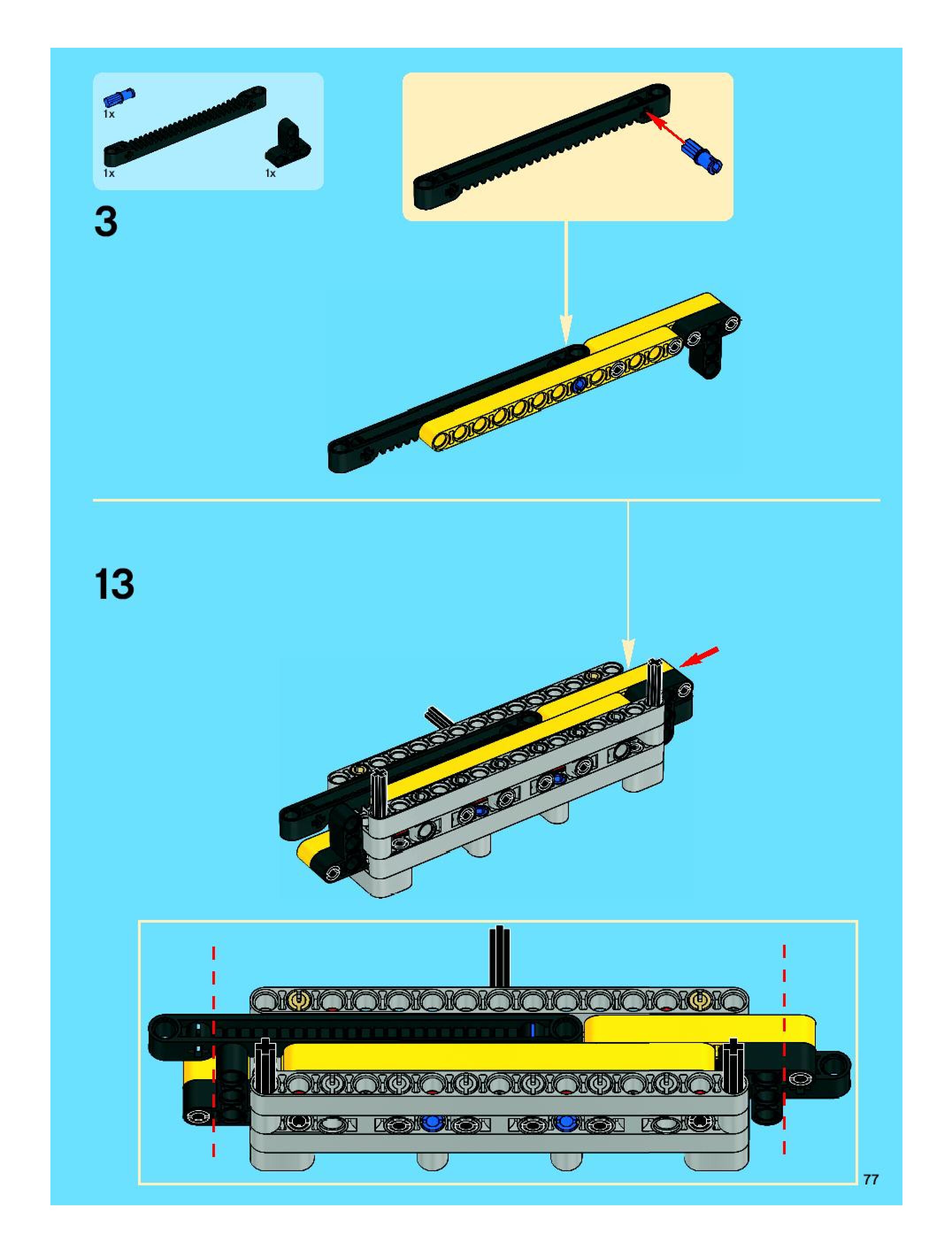 1x
1x
1x

3

13

77