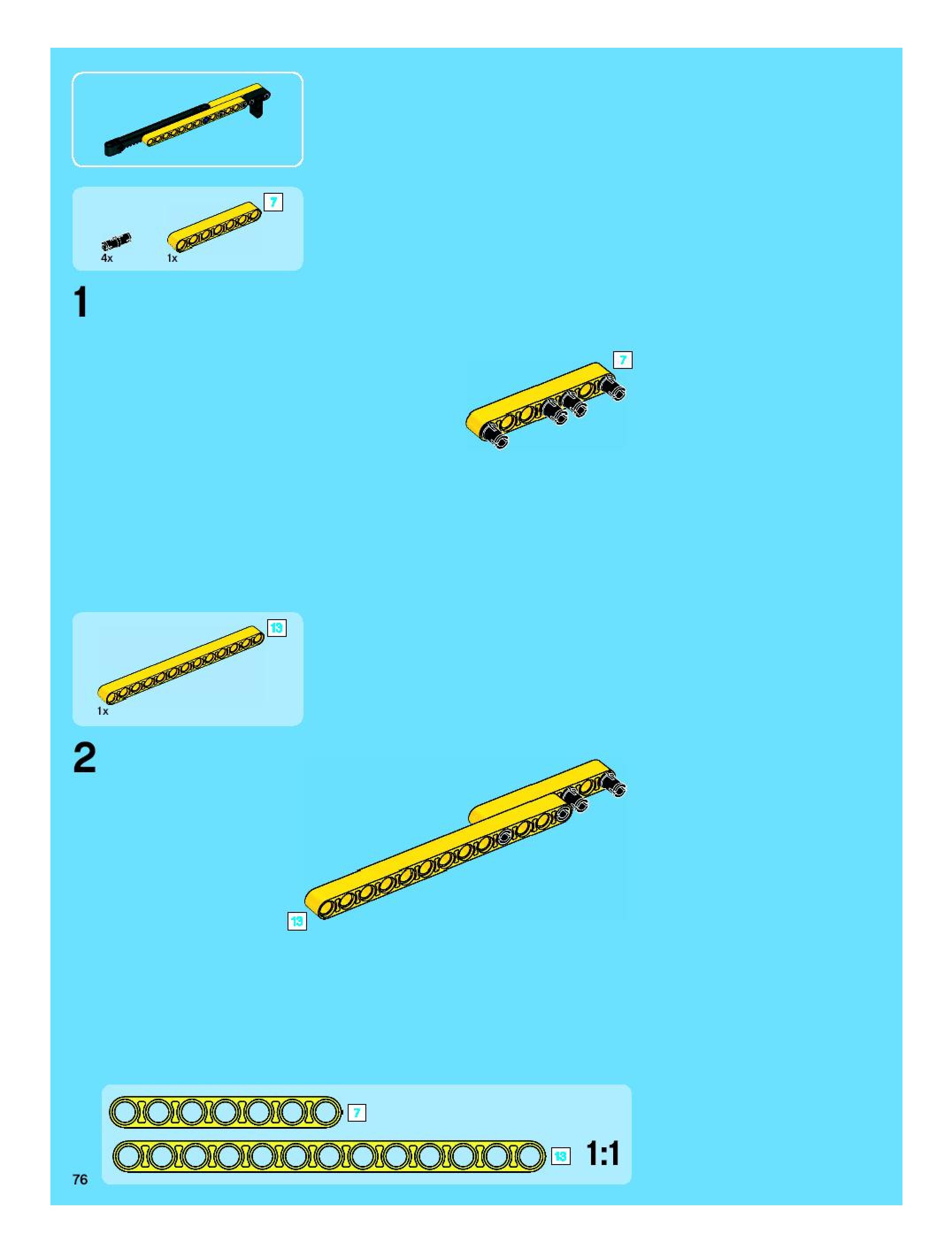 7
4x
1x

1

7

13
1x

2

13

7
13
1:1

76