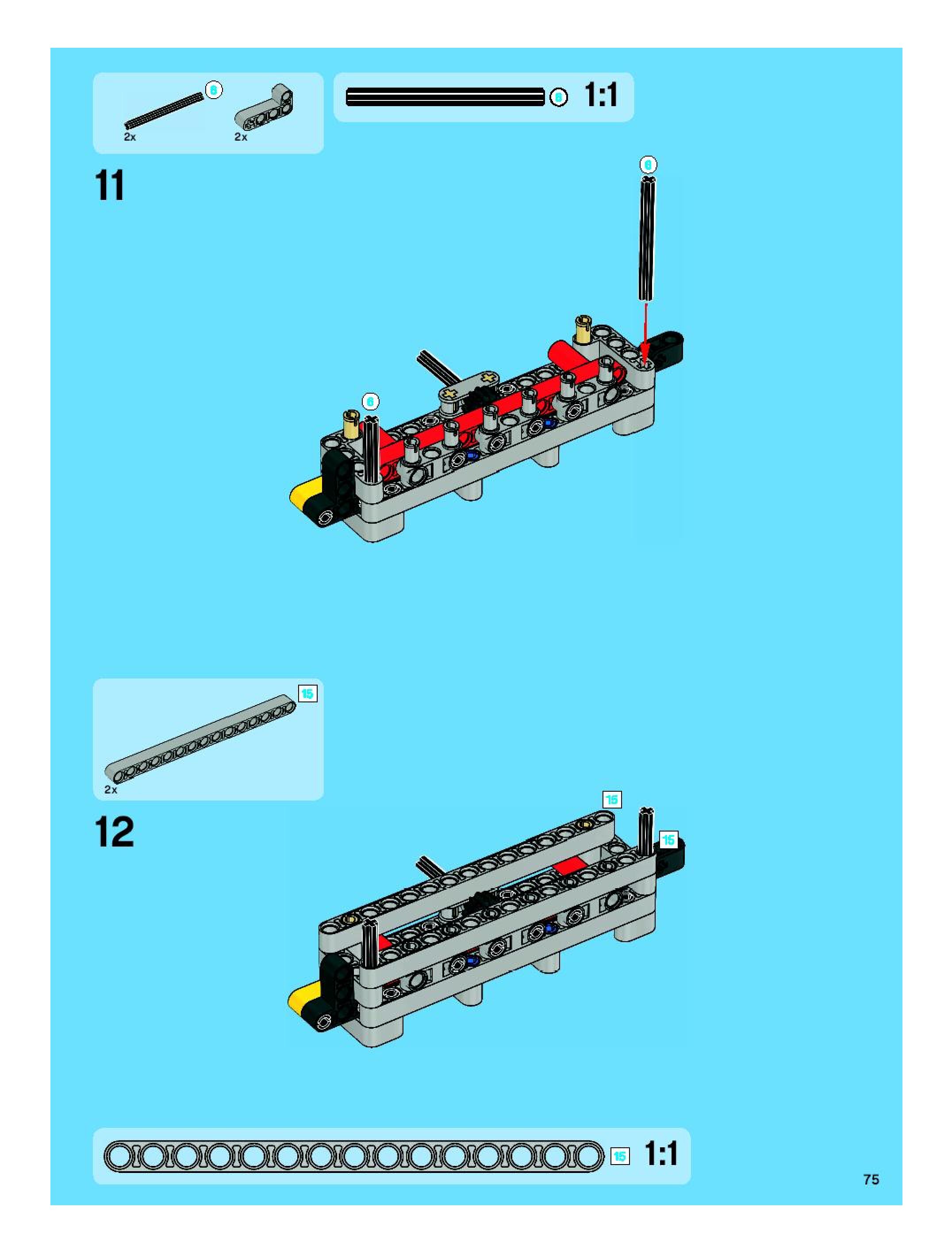 6

2x

2x

6 1:1

11

6

6

15

2x

12

15

15

15 1:1

75