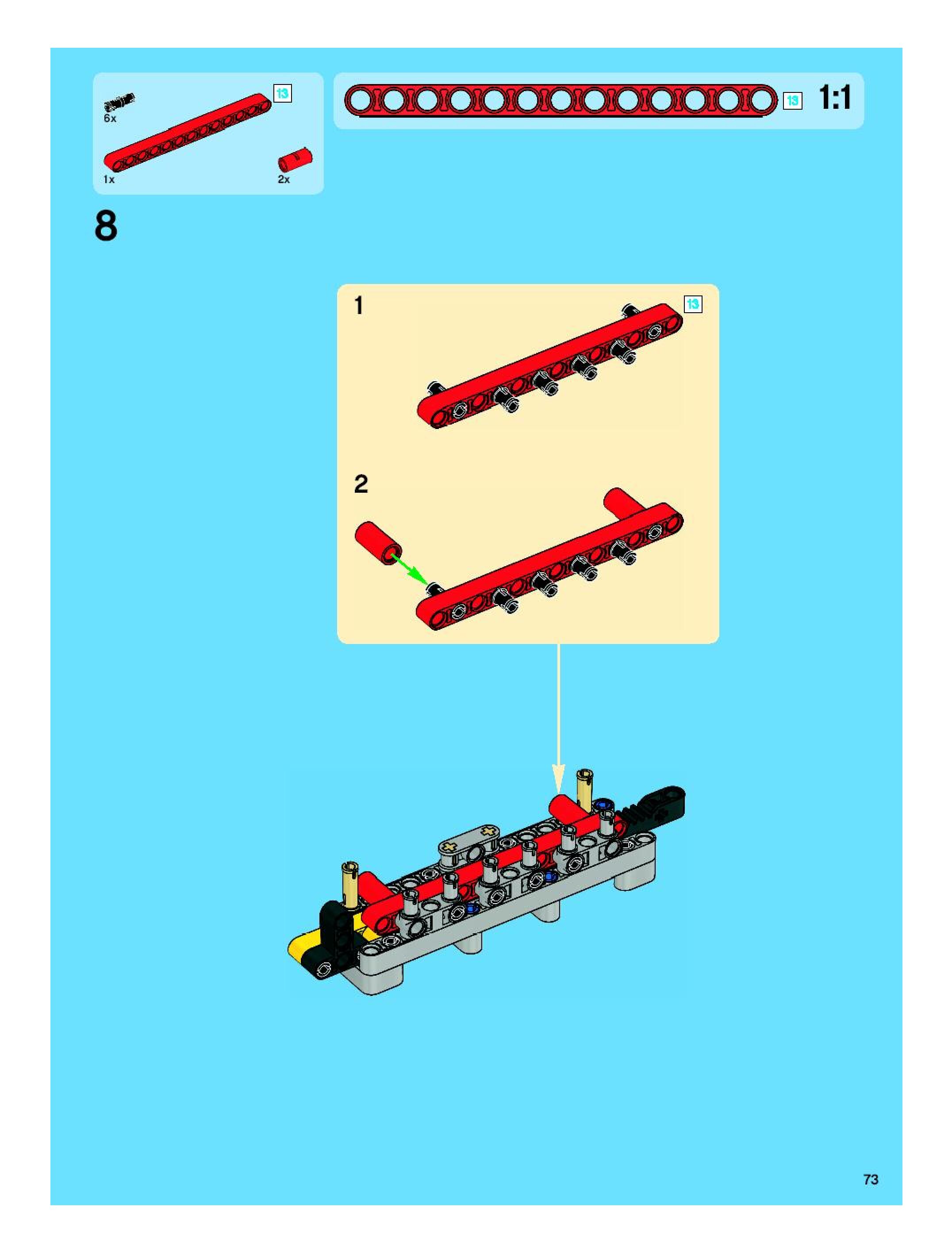 6x
13
1x
2x
13
1:1
8
1
13
2
73