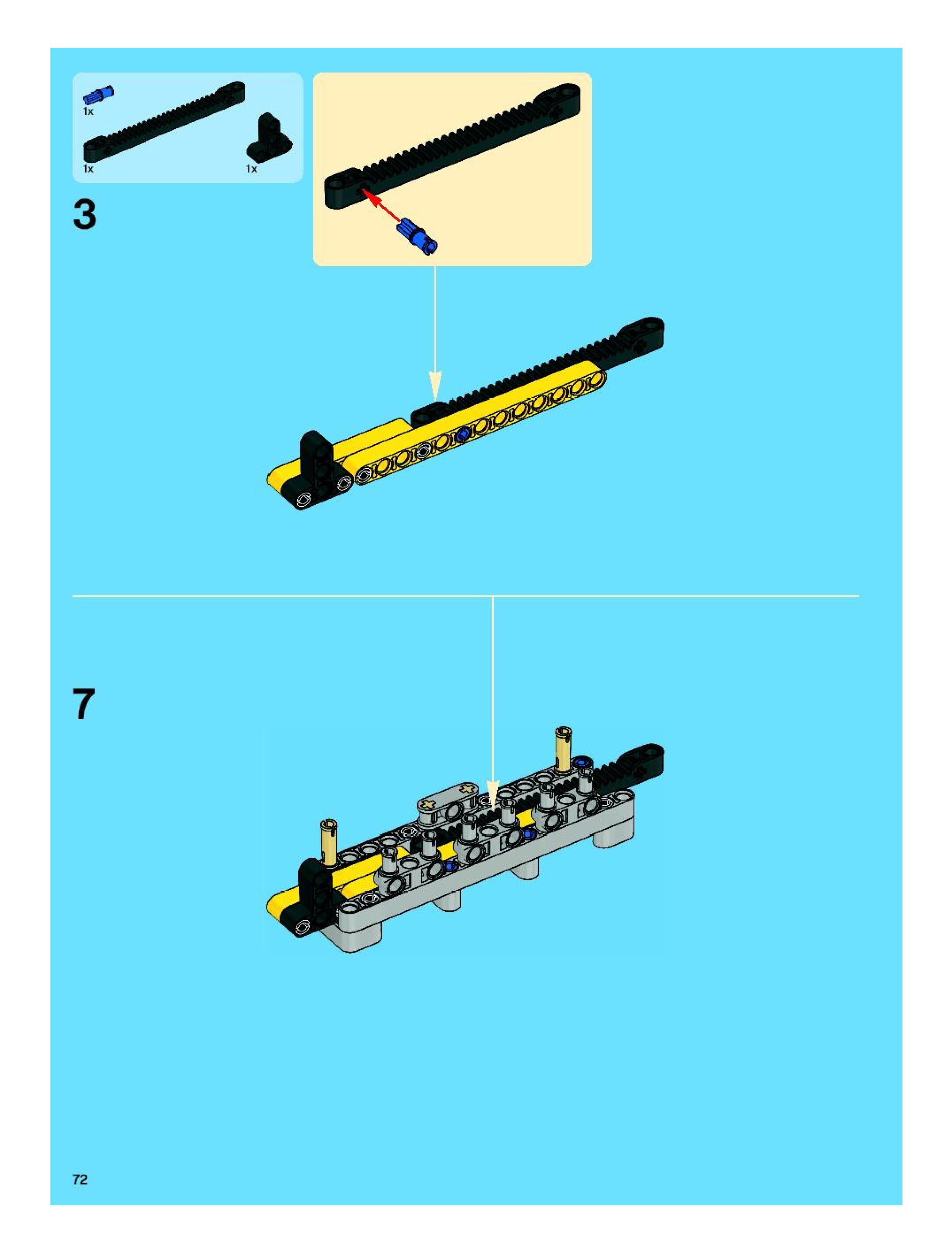 1x
1x
1x

3

7

72