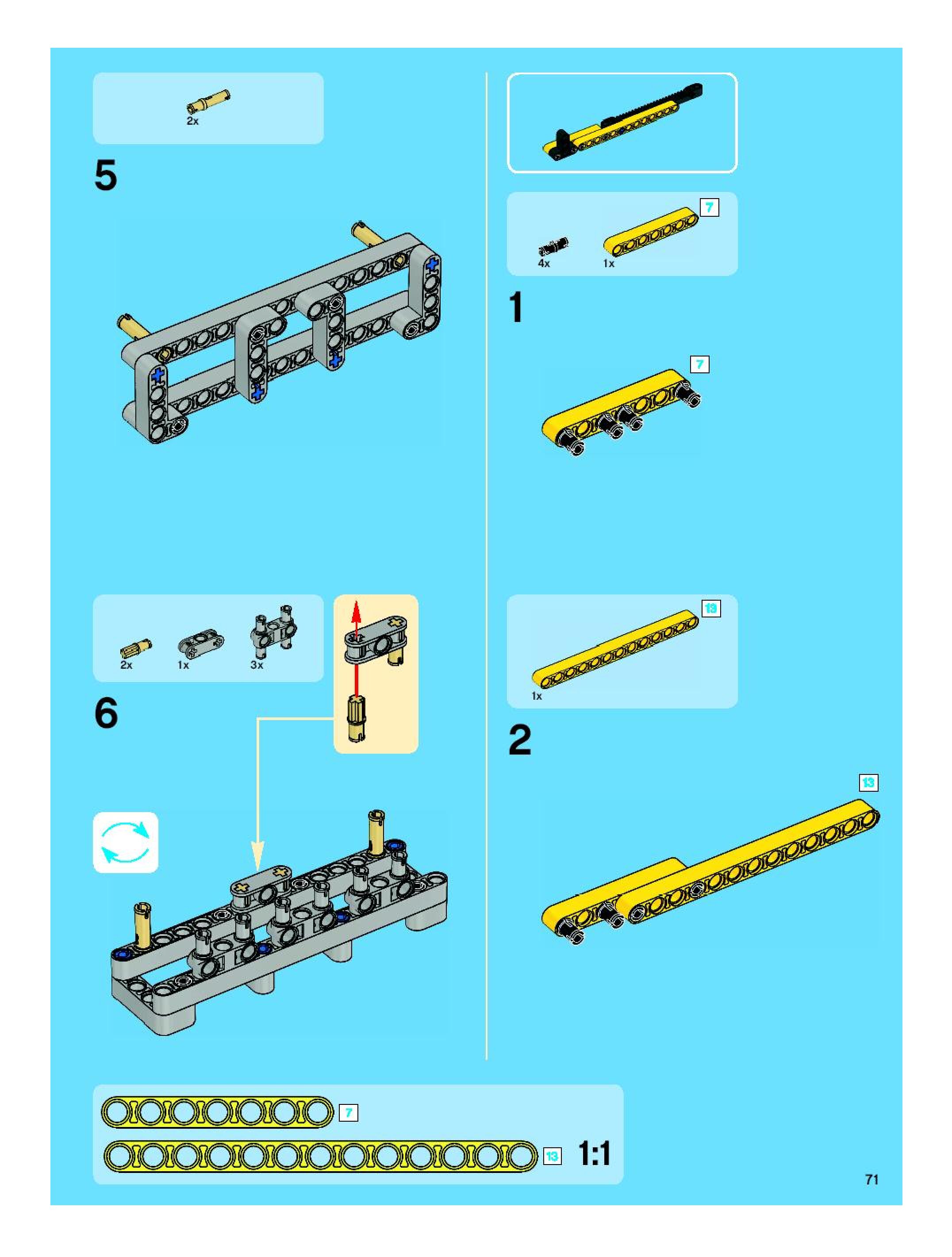 2x

5

2x 1x 3x

6

7

4x 1x

1

7

13

1x

2

13

7

13 1:1

71