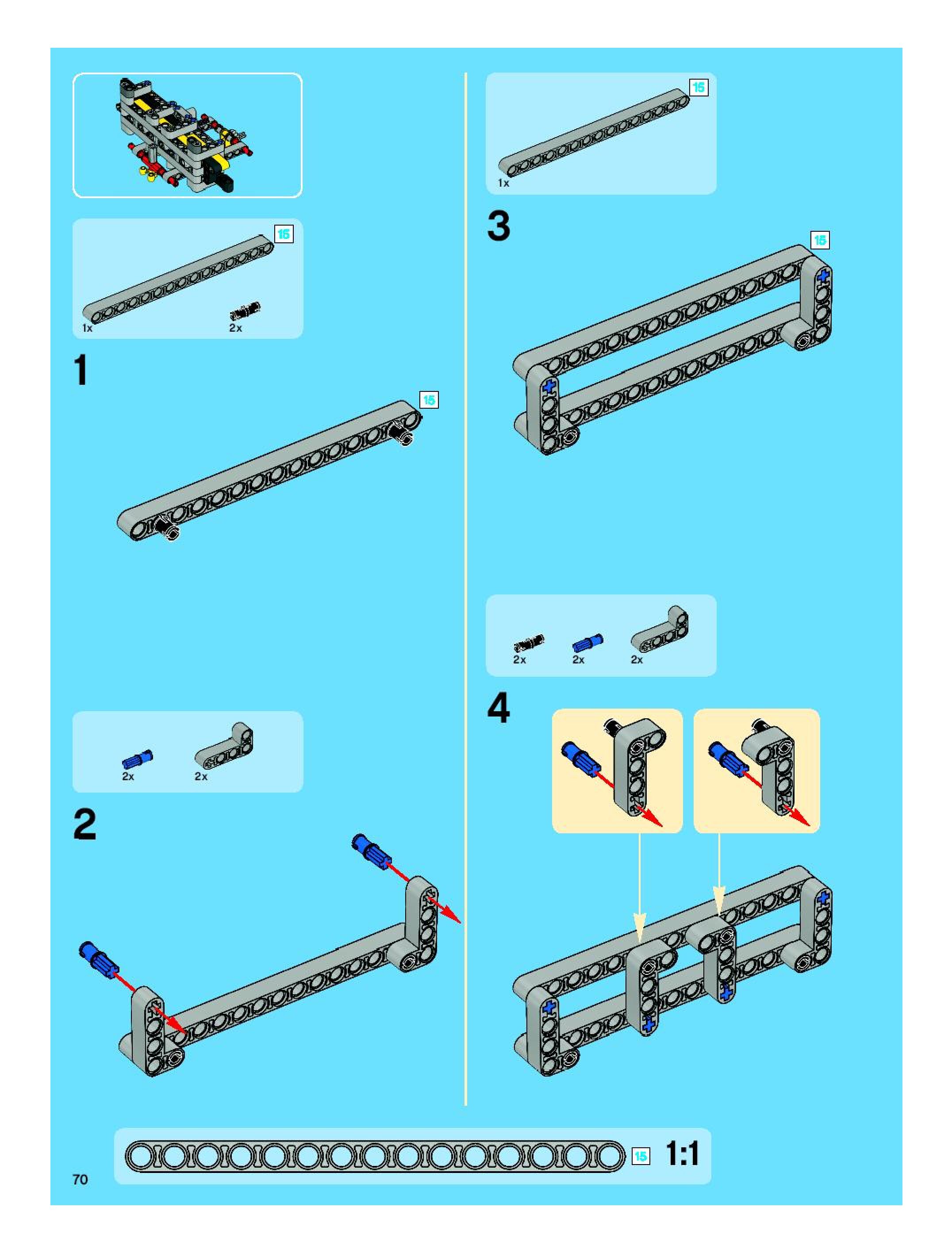 15

1x

2x

1

15

2x

2x

2

15

1x

3

15

2x

2x

2x

4

15

1:1

70