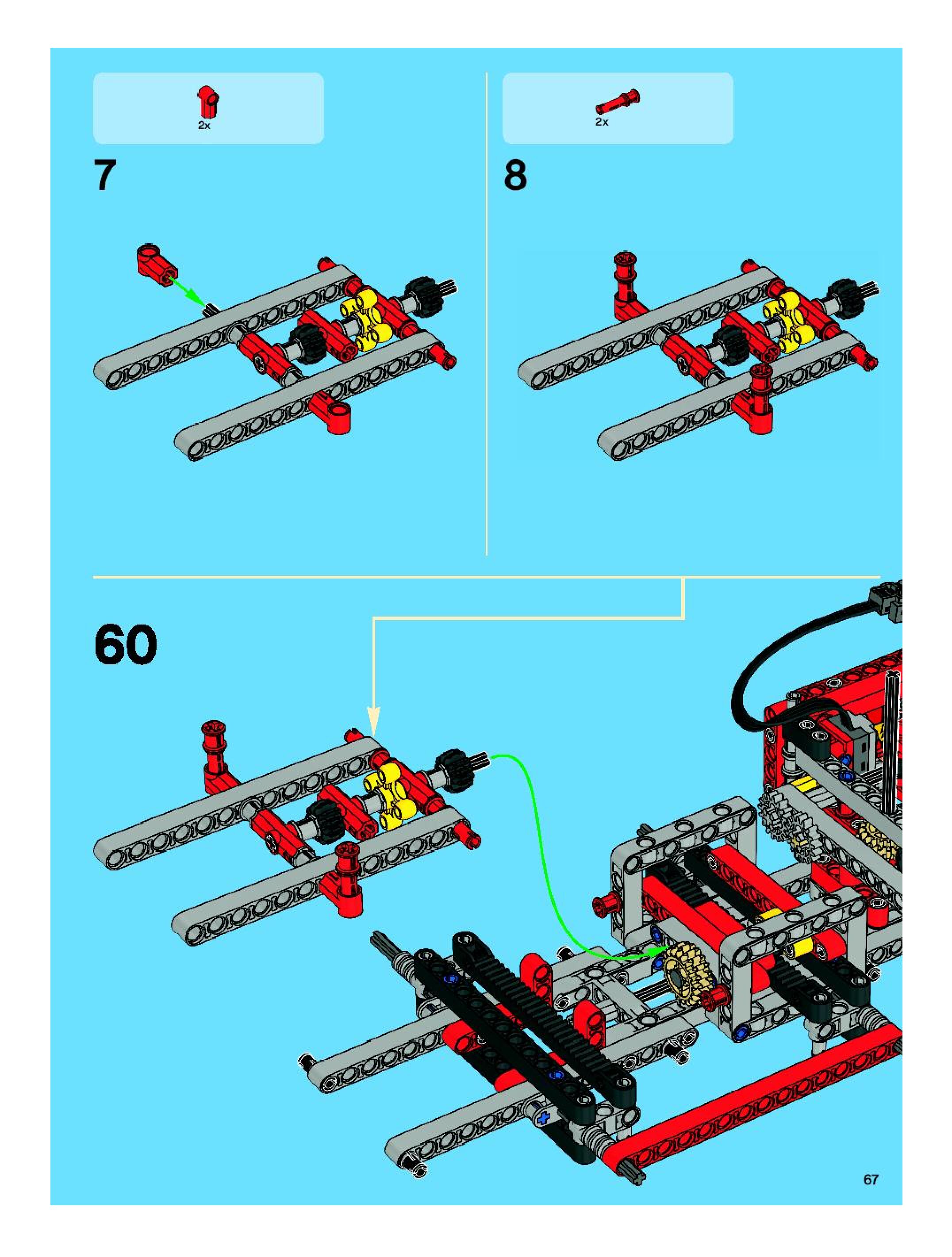 2x

7

2x

8

60

67