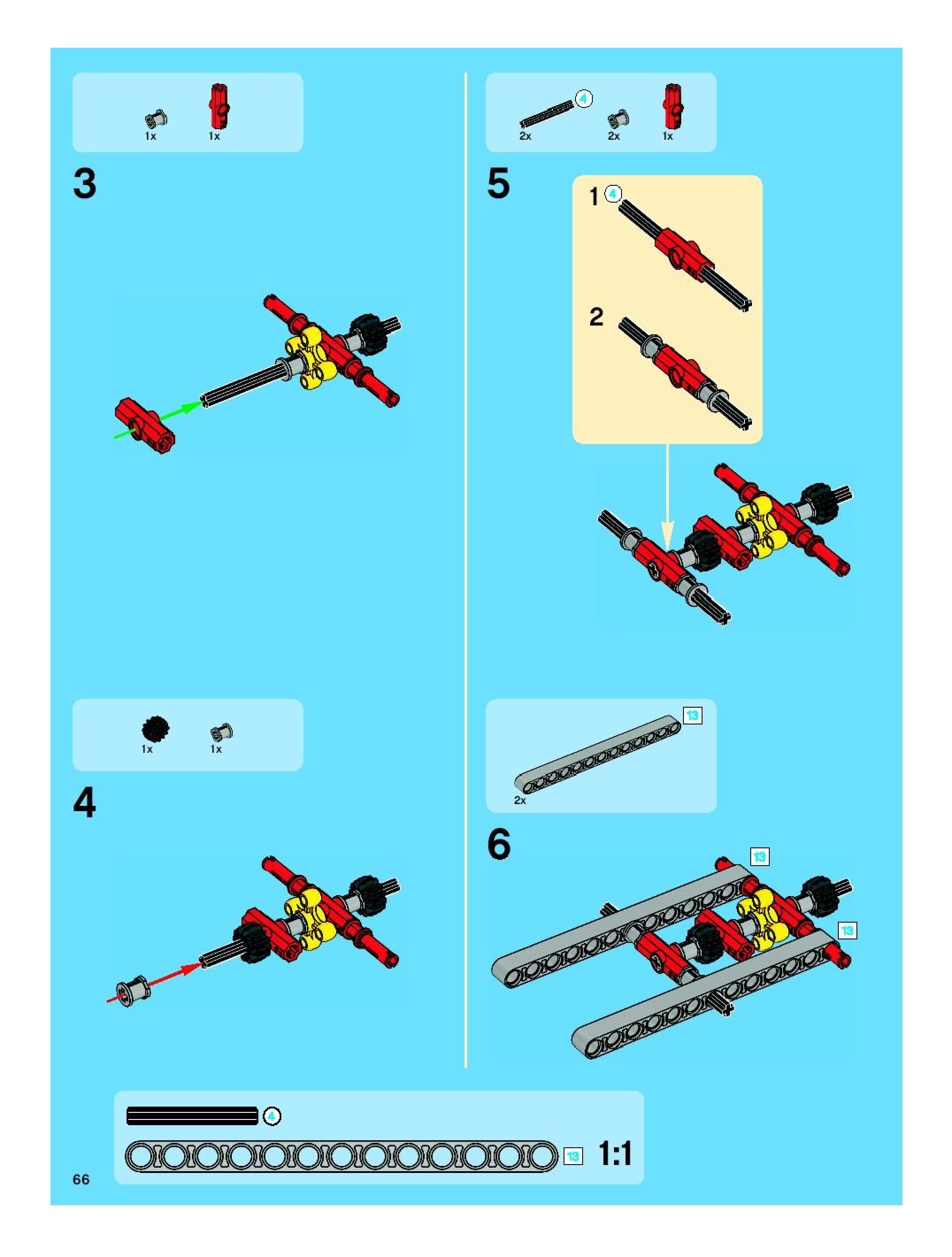 1x 1x

3

1x 1x

4

4
2x 2x 1x

5

1 4

2

13
2x

6

13

13

4

13 1:1

66