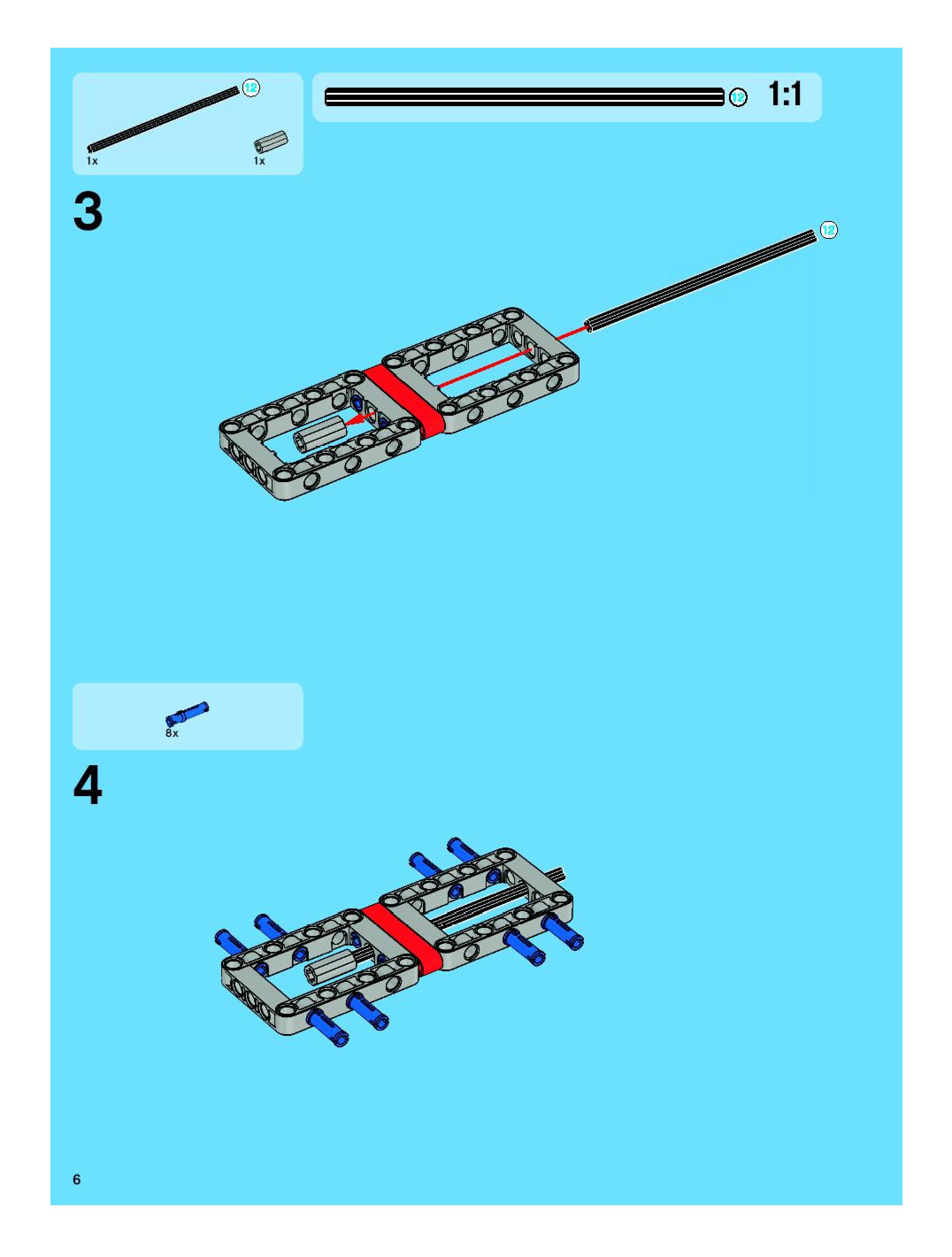 12

1x 1x

12 1:1

3

12

8x

4

6