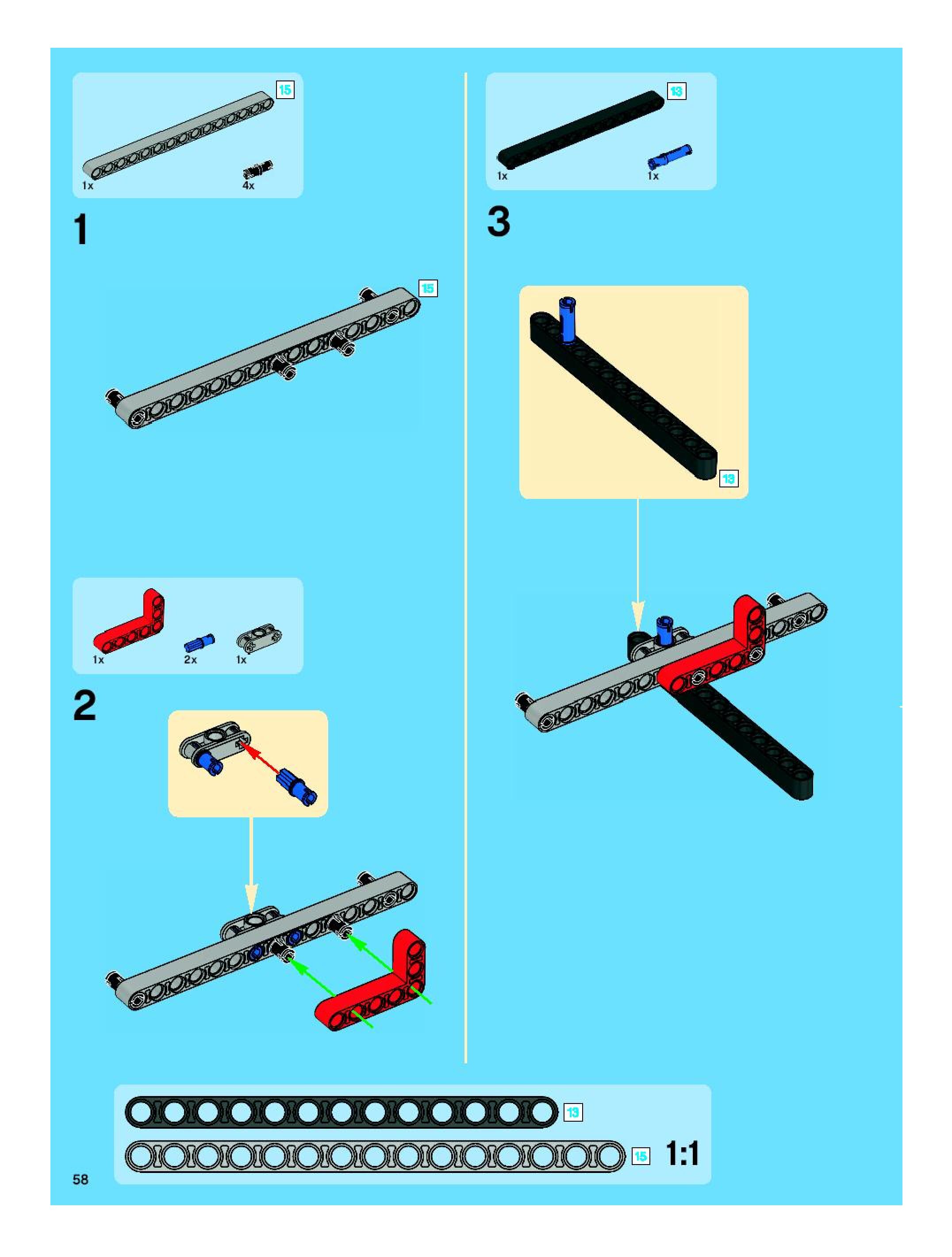 15

1x

4x

1

15

1x

2x

1x

2

13

1x

1x

3

13

13

15

1:1

58