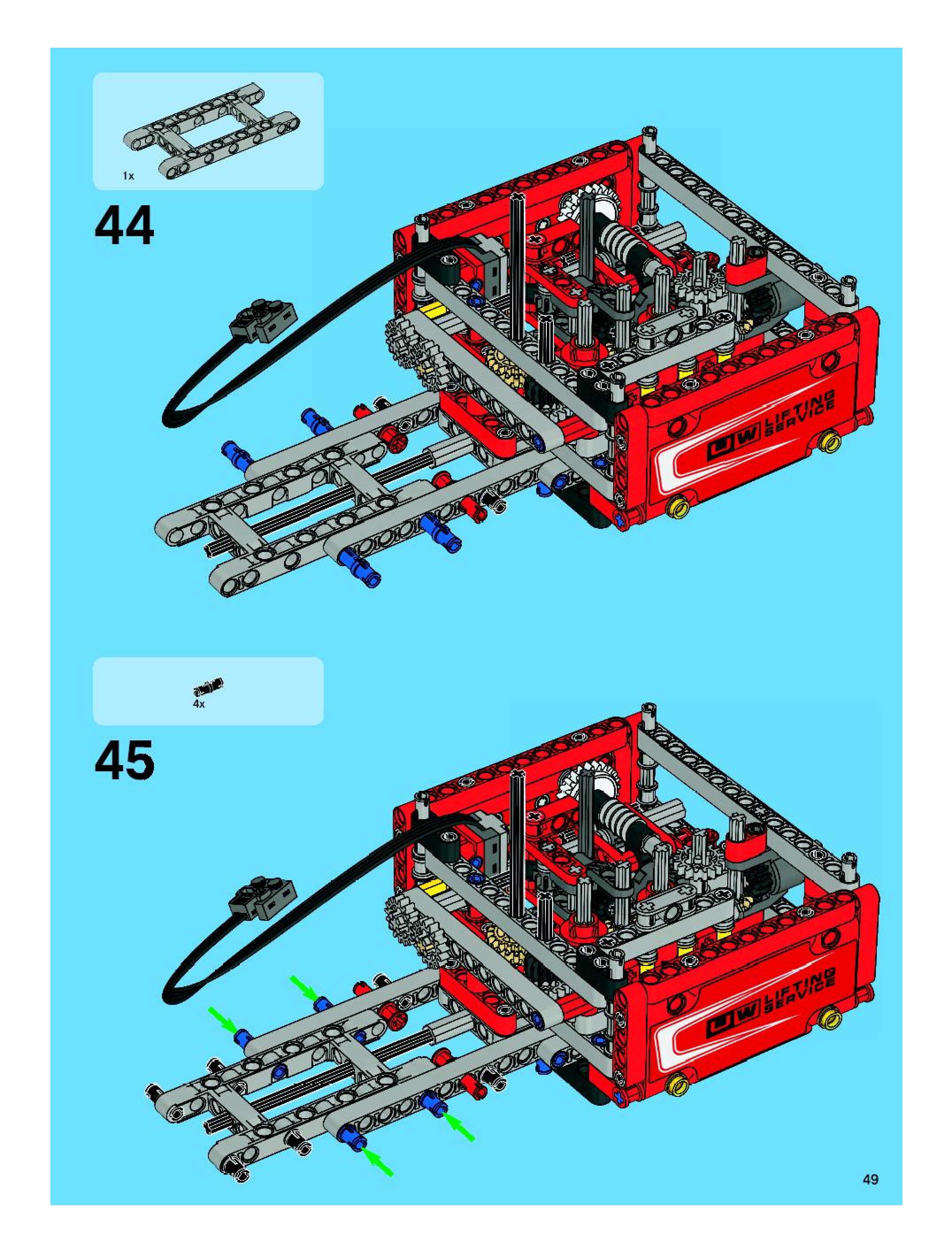 1x

44

UW LIFTING SERVICE

4x

45

UW LIFTING SERVICE

49