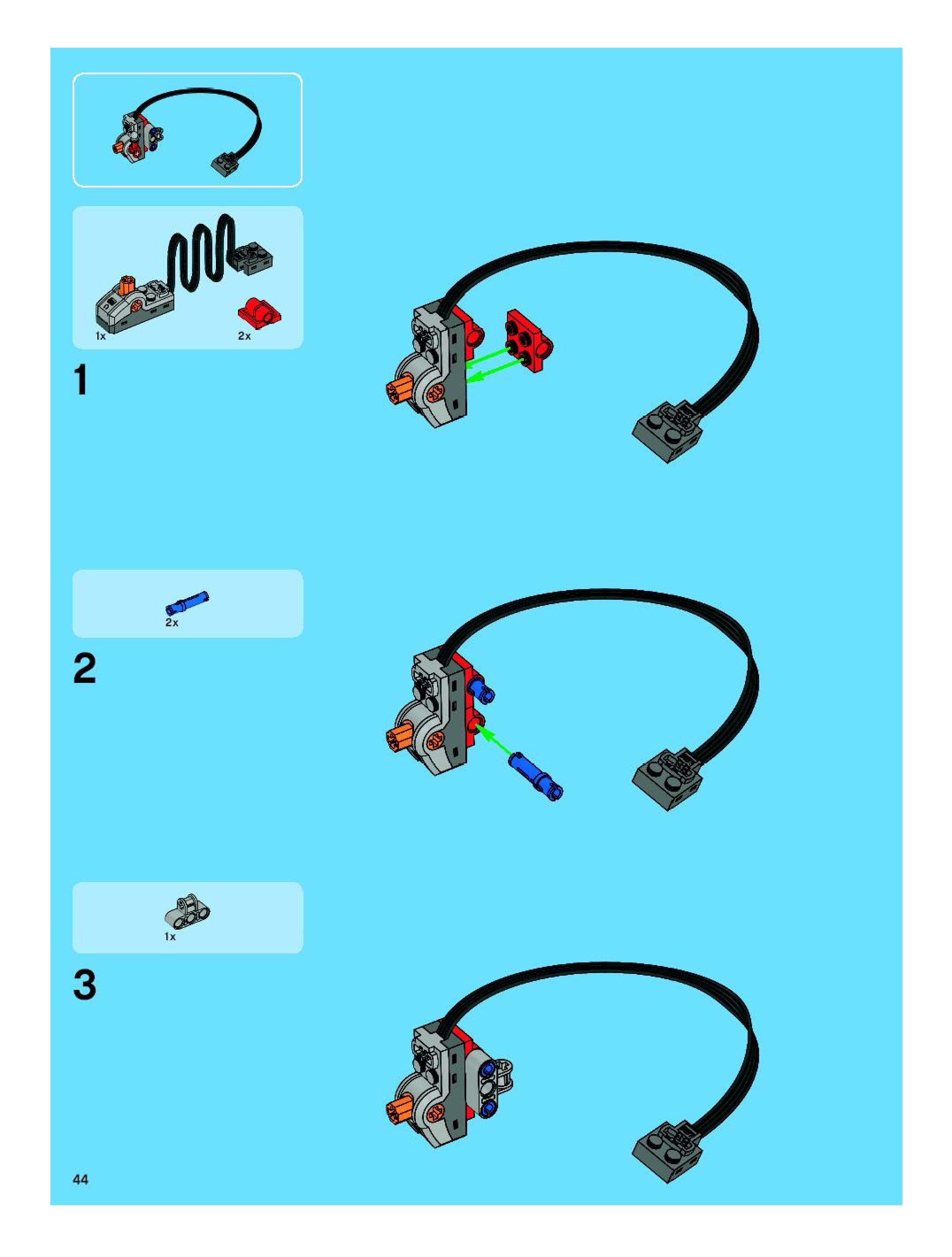 1x

2x

1

2x

2

1x

3

44