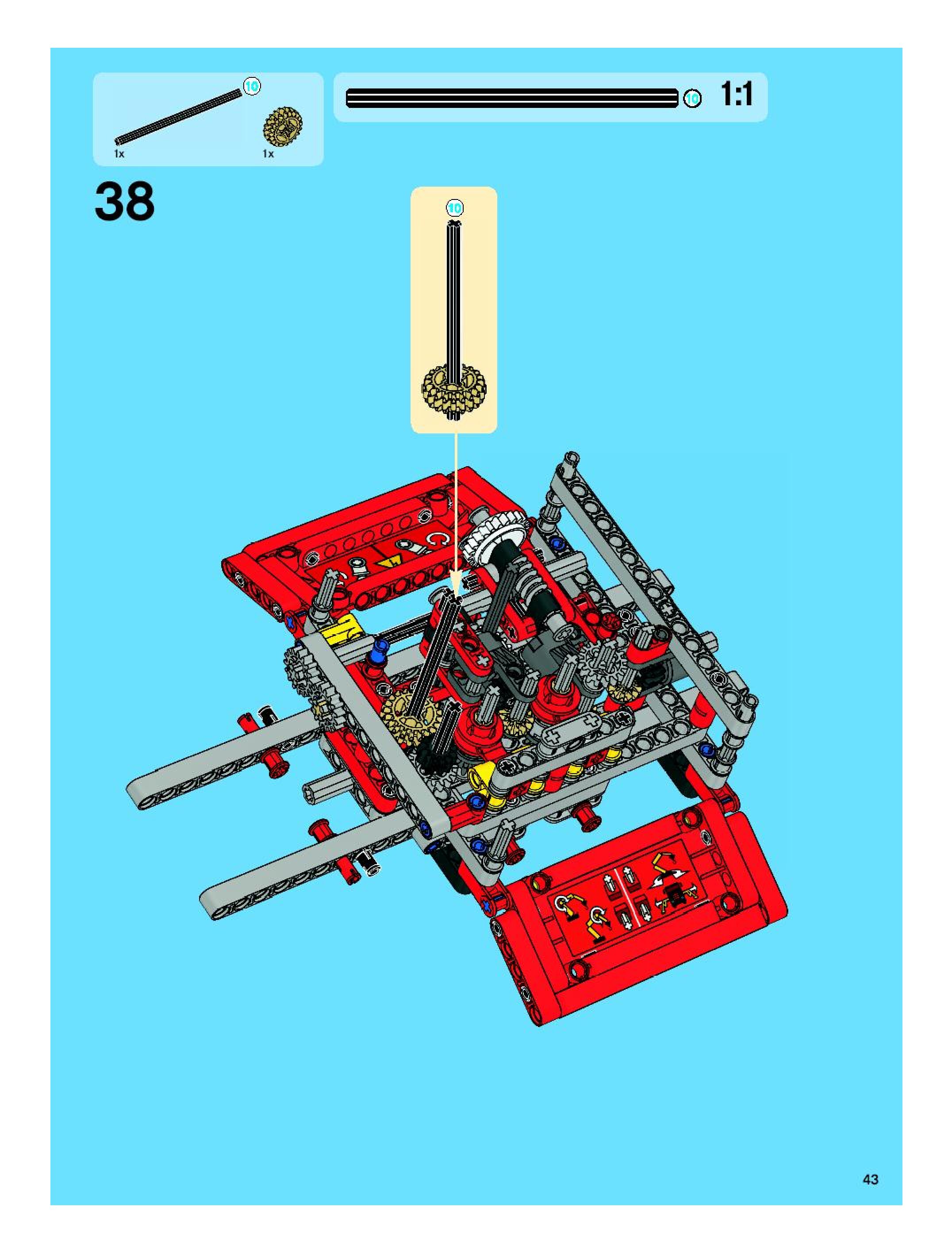 10

1x

1x

10

1:1

38

10

43