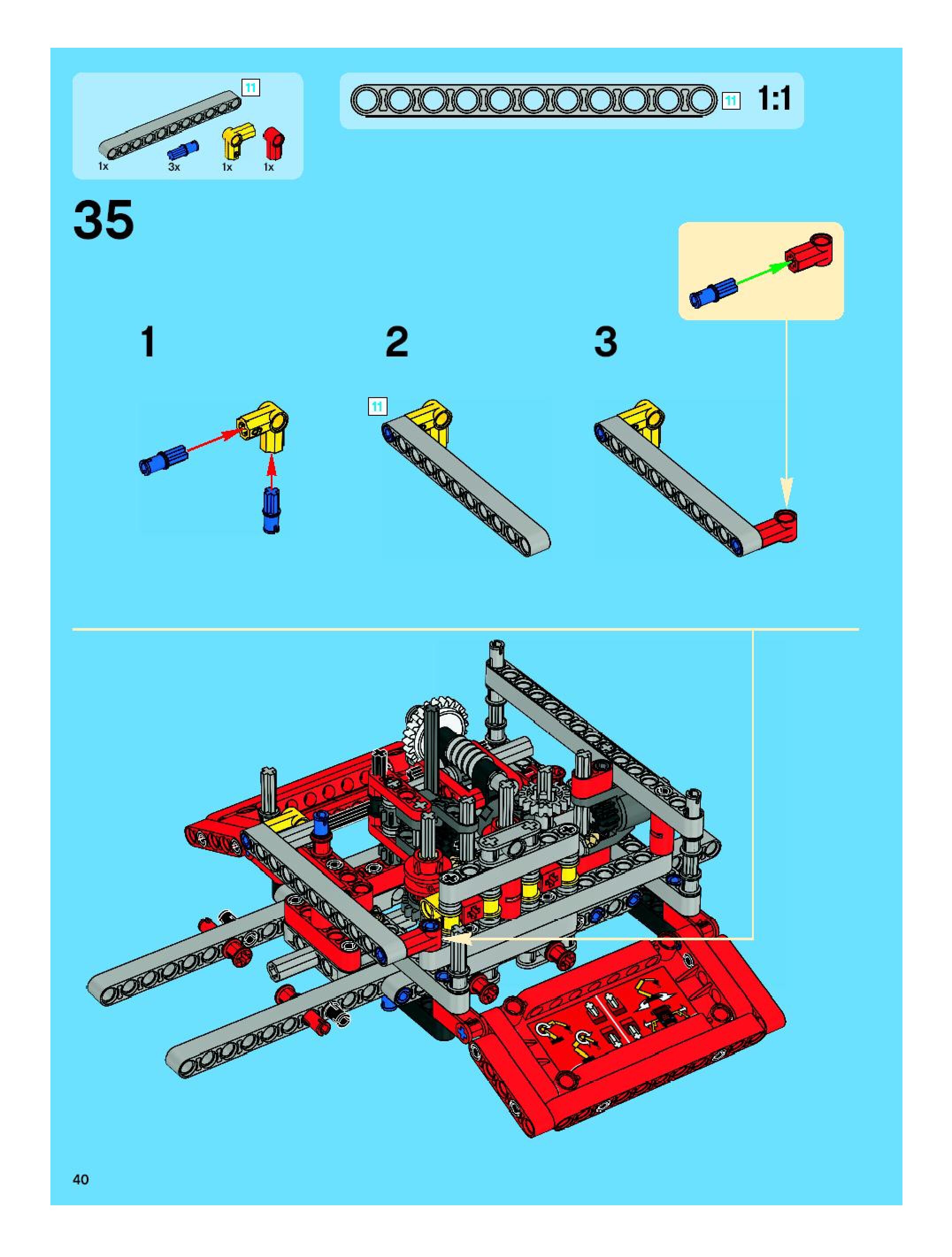 11

1x 3x 1x 1x

11 1:1

35

1

2

11

3

40