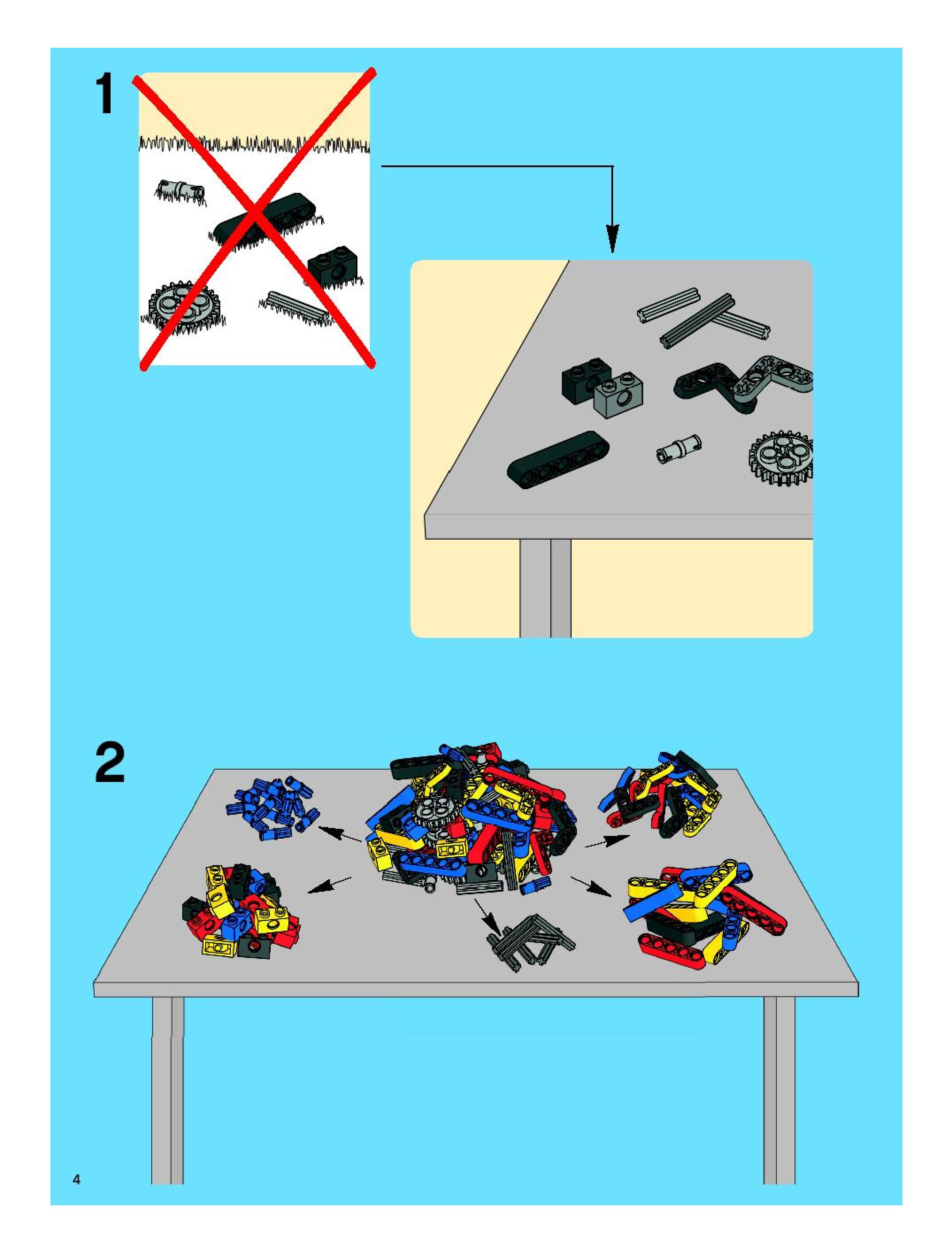 1

2

4