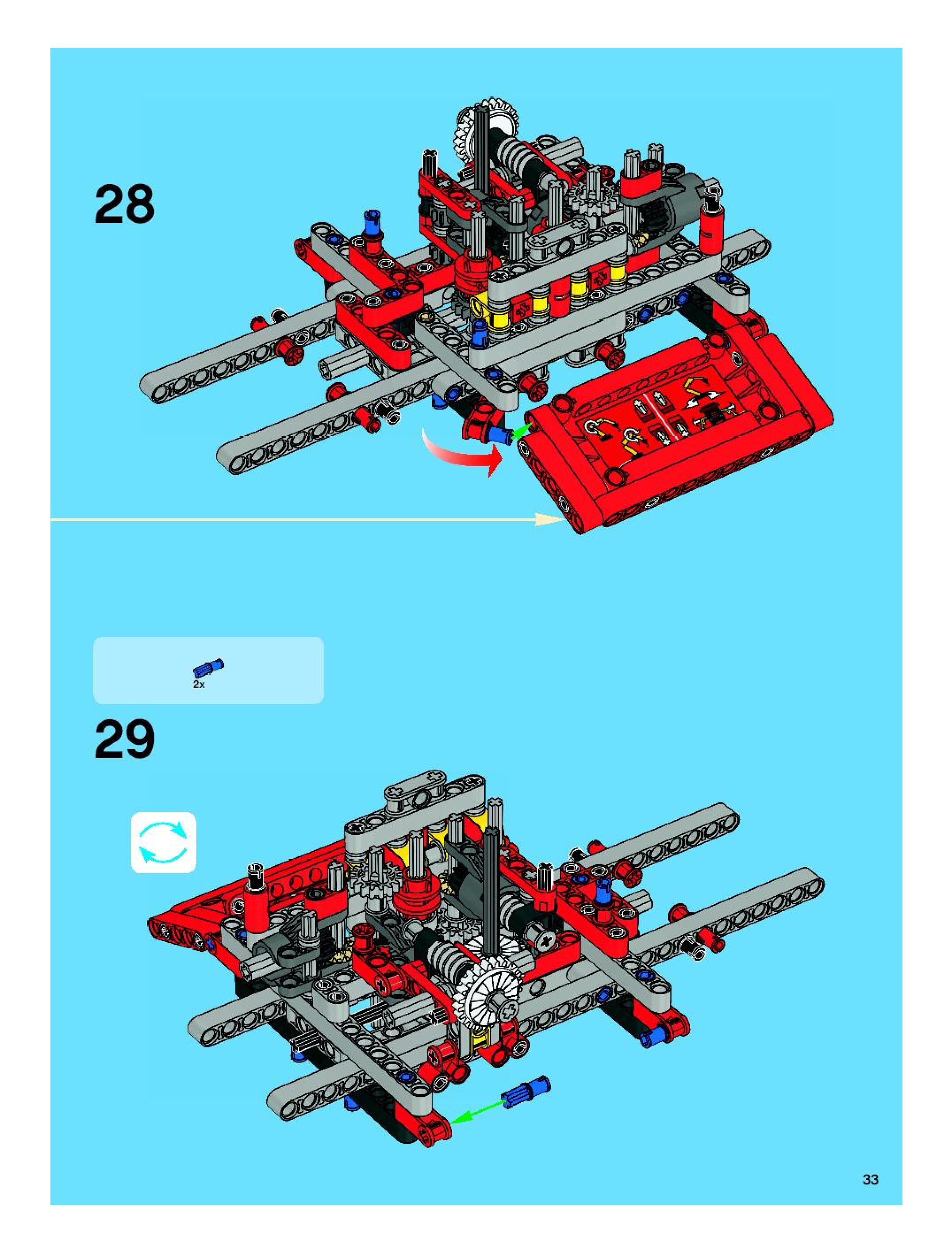 28

2x

29

33