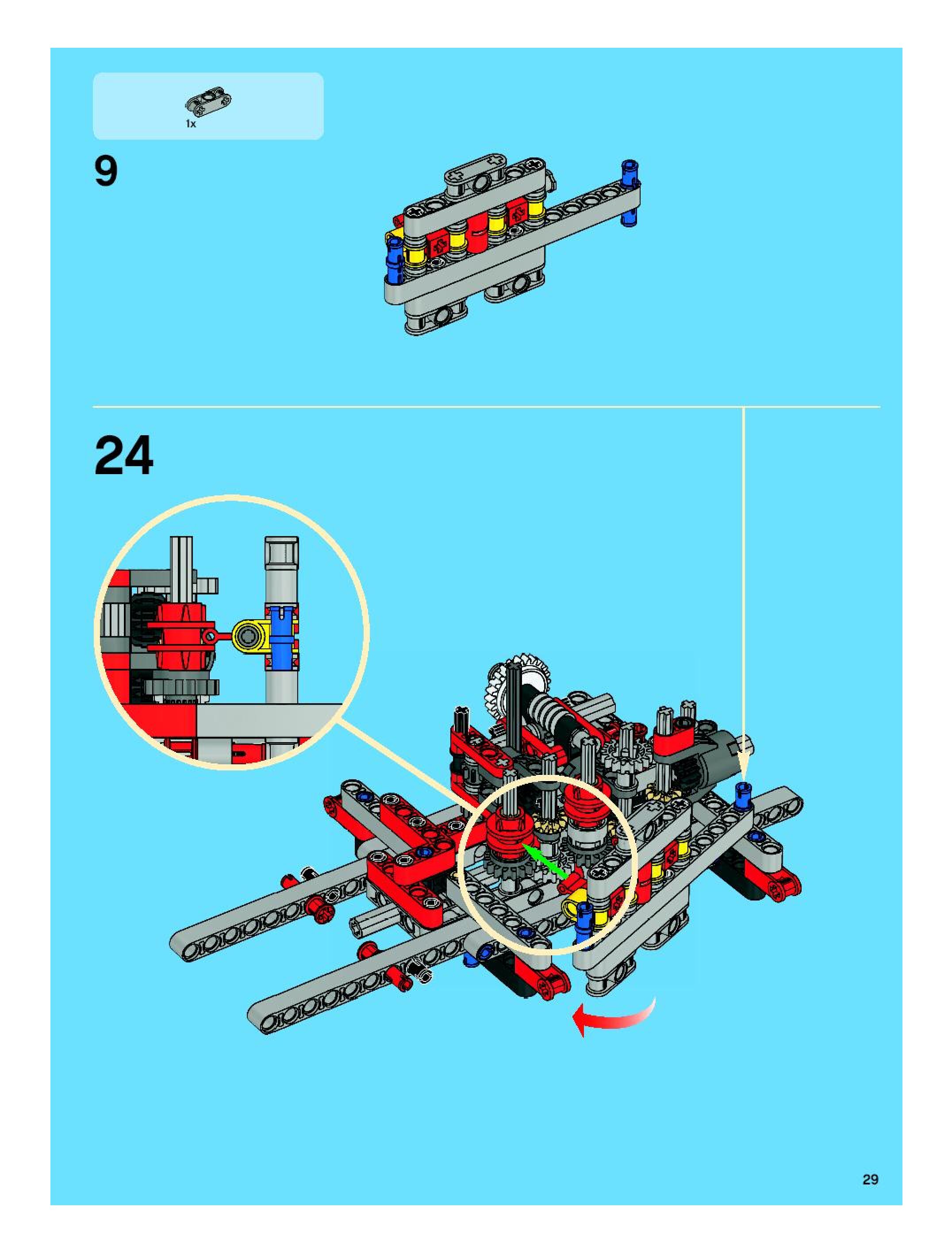 1x

9

24

29