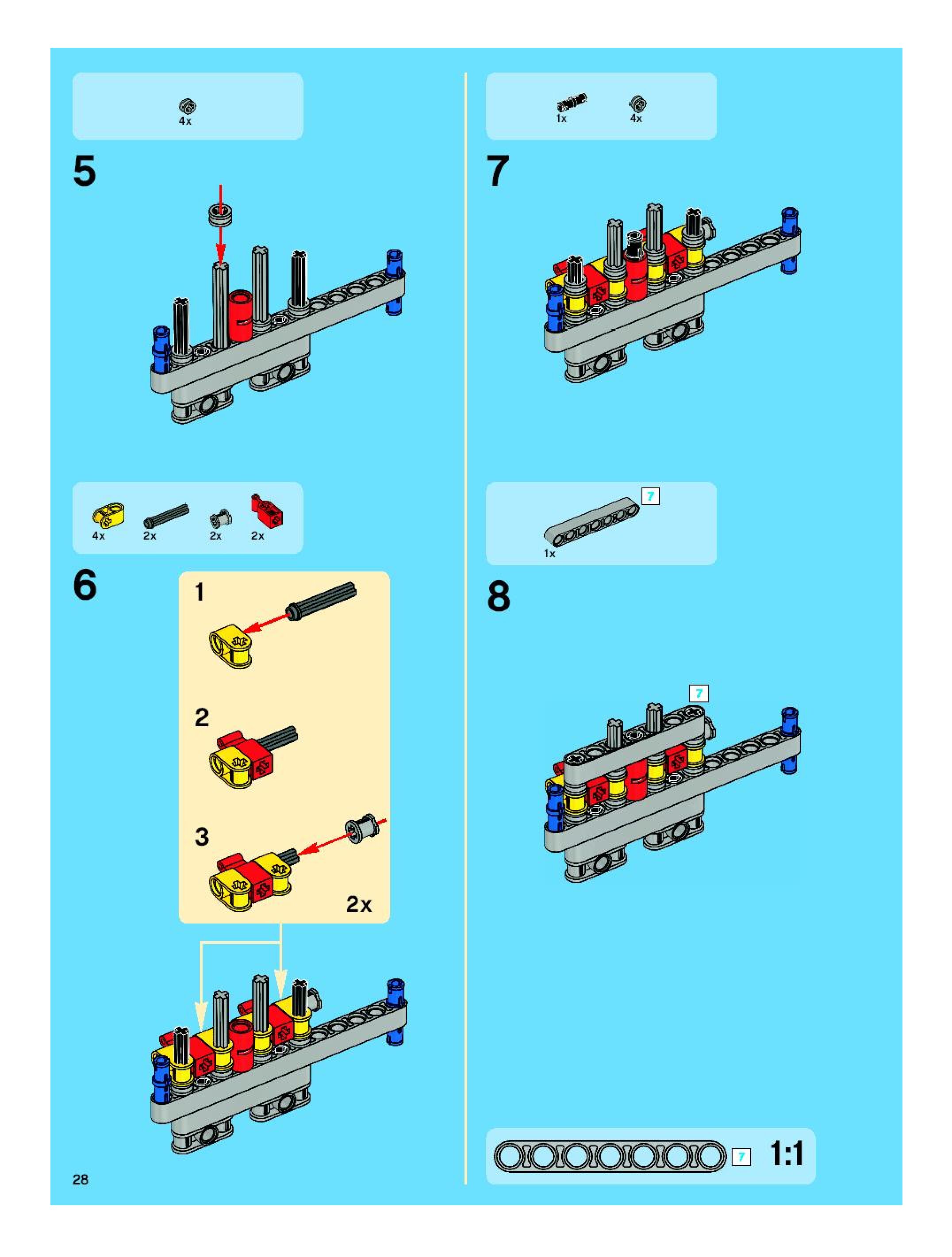 4x

5

4x 2x 2x 2x

6

1

2

3

2x

28

1x 4x

7

7

1x

8

7

7 1:1