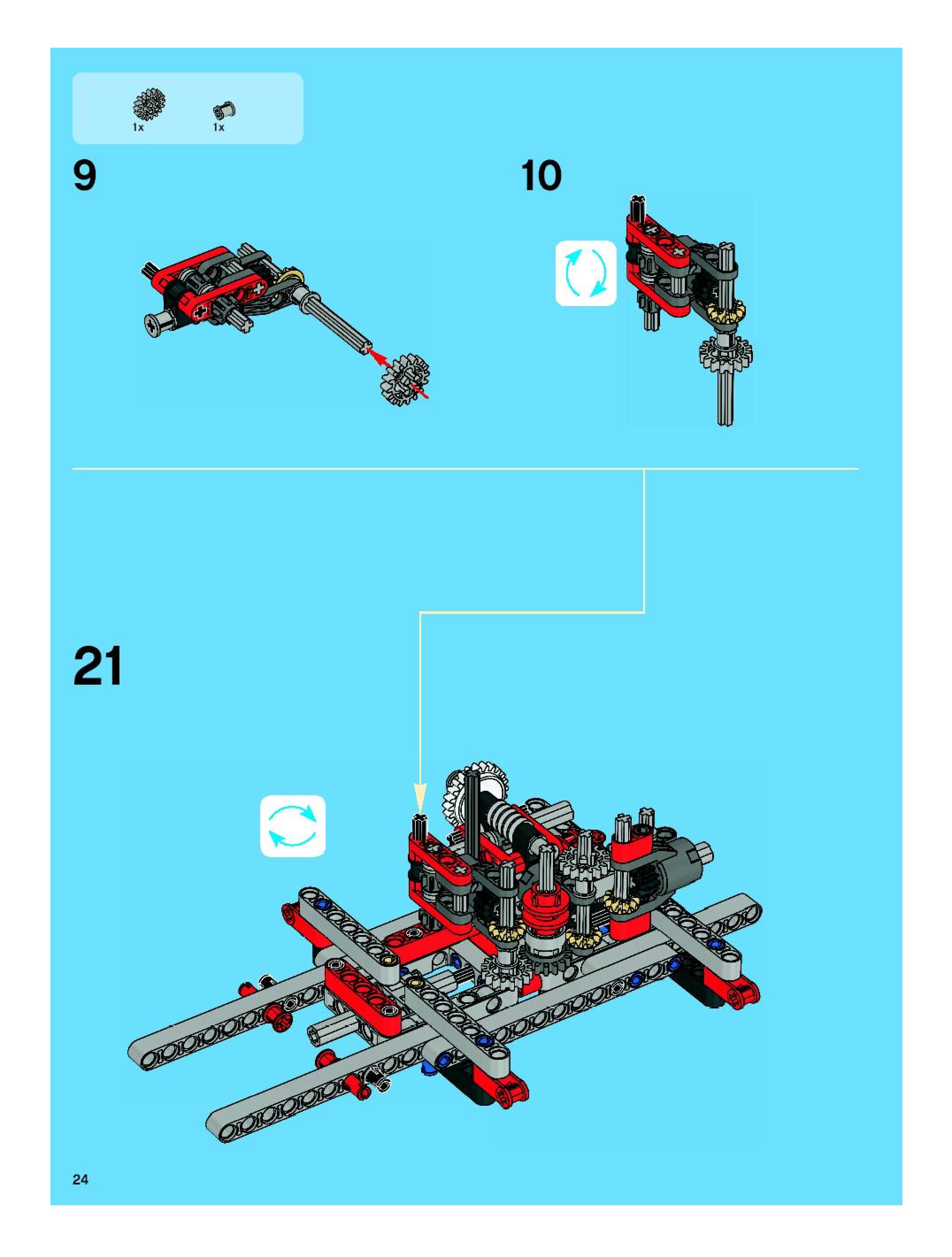 1x
1x

9

10

21

24