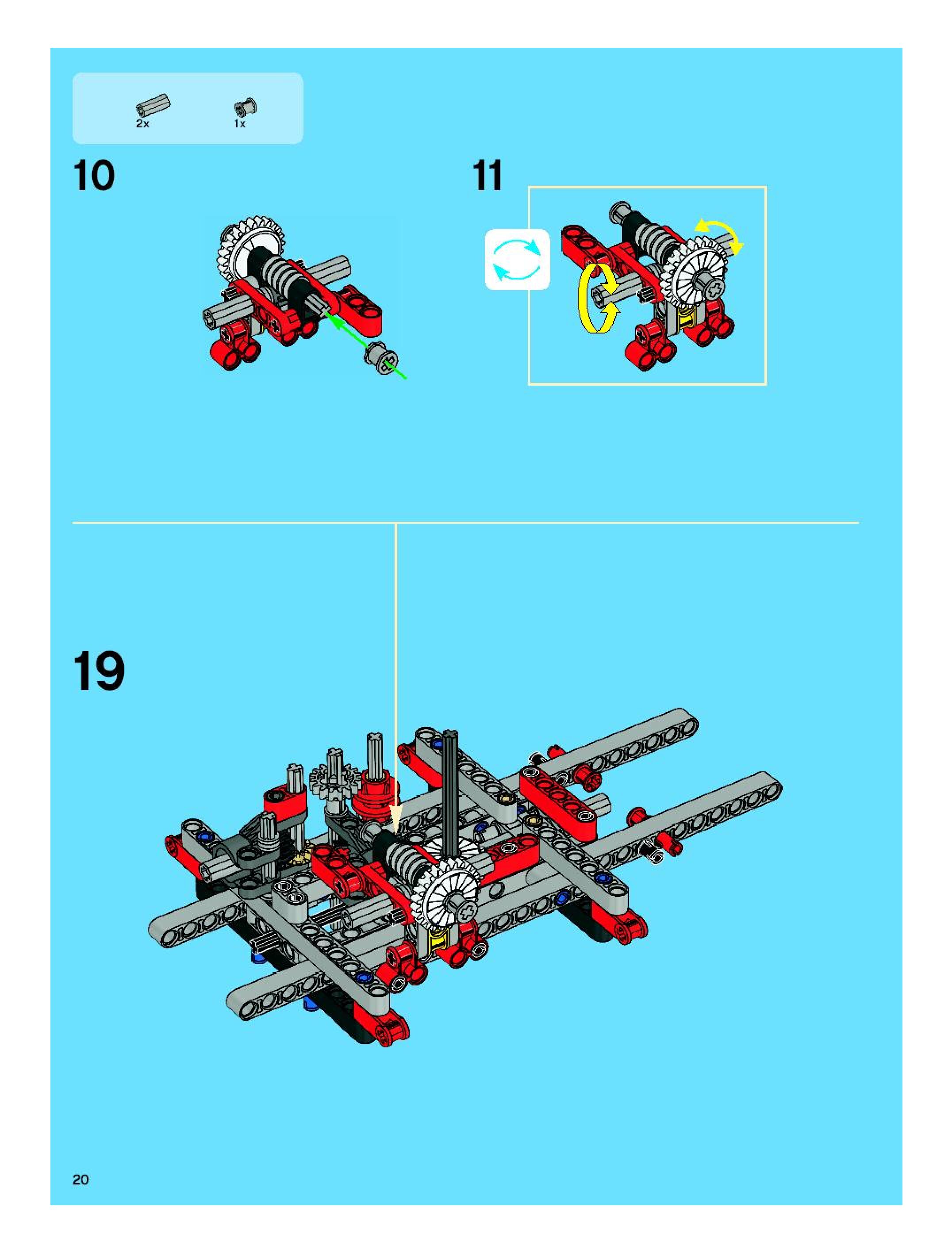 2x 1x

10

11

19

20