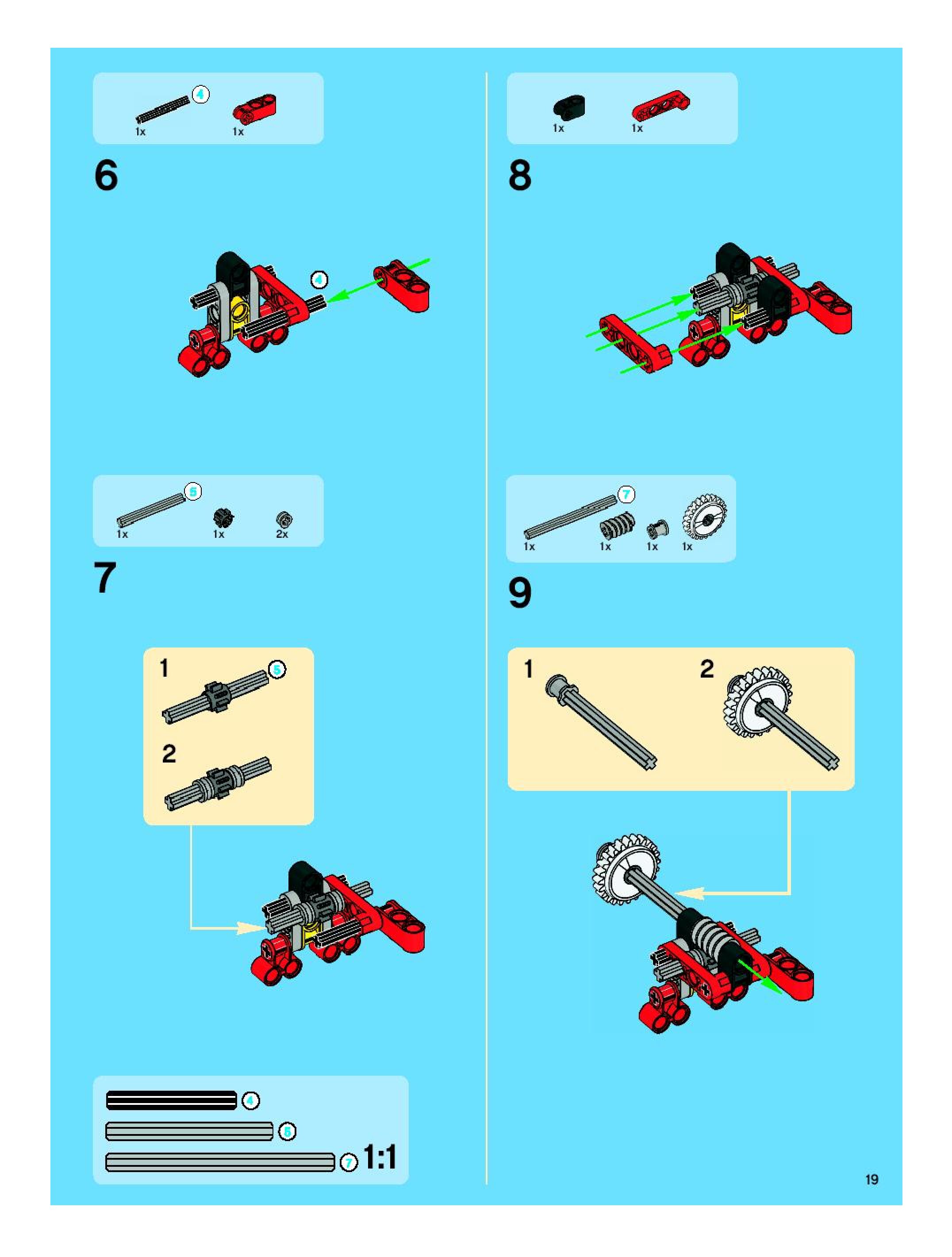 4
1x 1x

6

4

5
1x 1x 2x

7

1 5
2

4
5
7 1:1

1x 1x

8

7
1x 1x 1x 1x

9

1 2

19