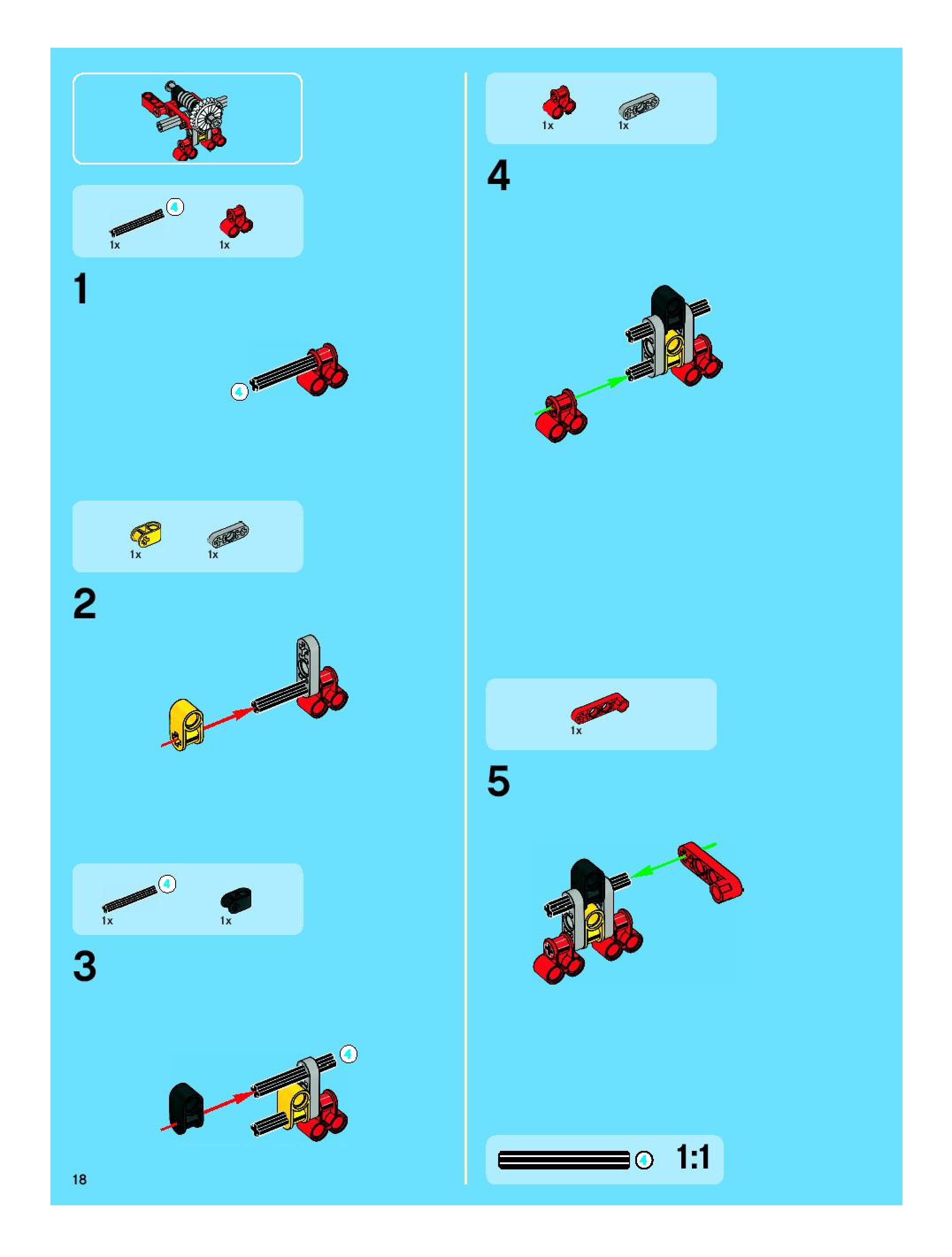 4
1x
1x
1
4
1x
1x
2
4
1x
1x
3
4
18
1x
1x
4
1x
5
4
1:1