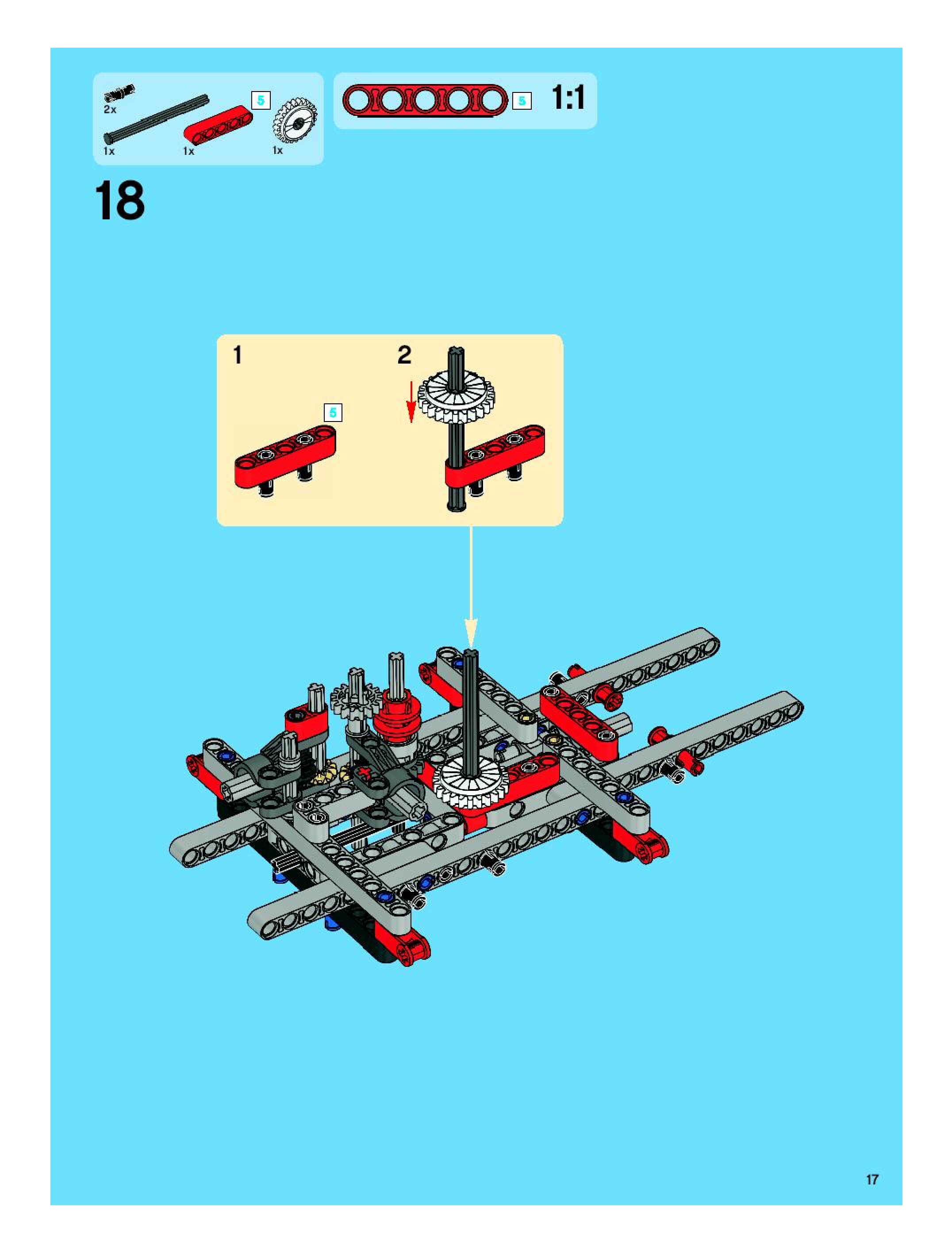 2x
5
1x
1x
1x

5 1:1

18

1
5

2

17