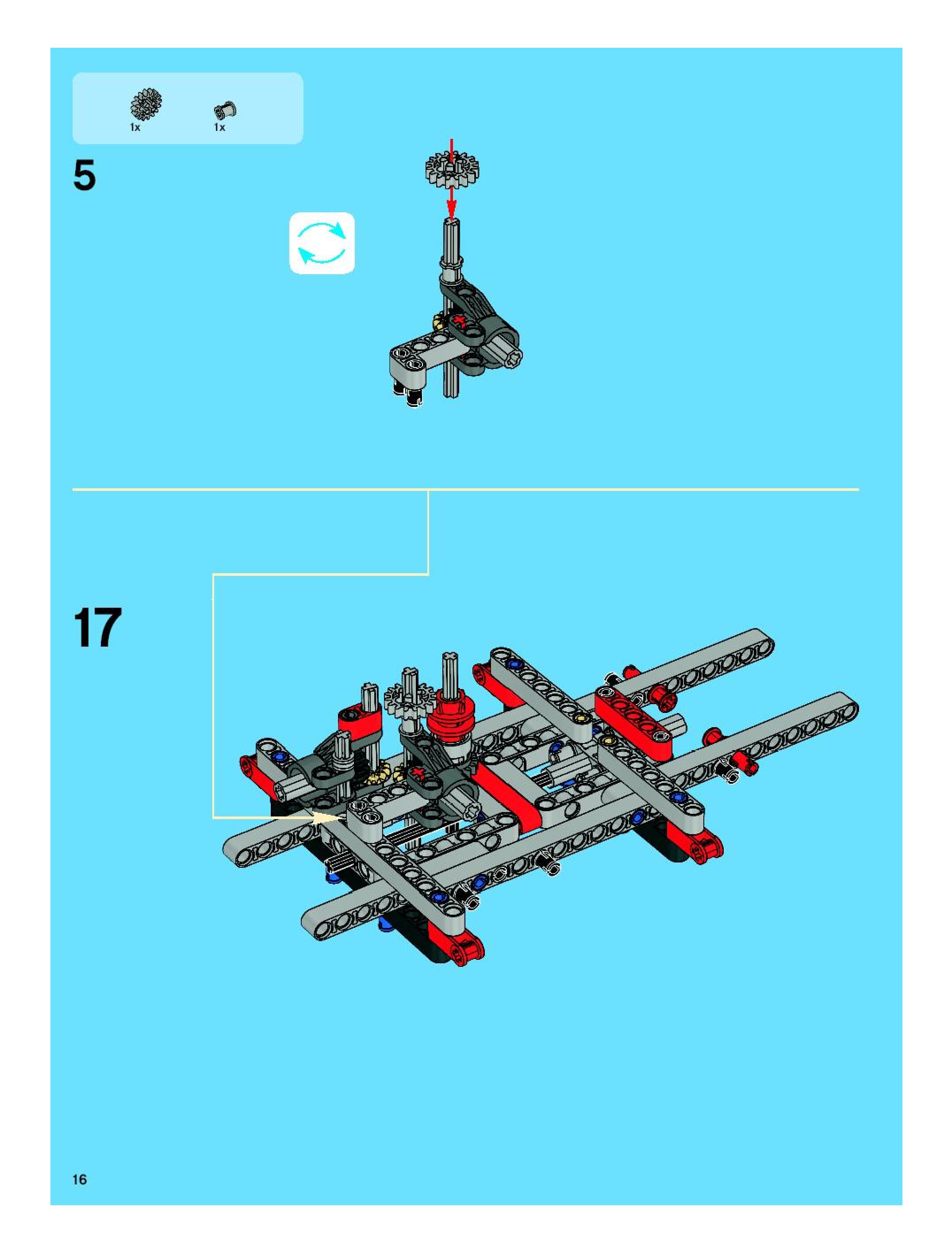 1x 1x

5

17

16