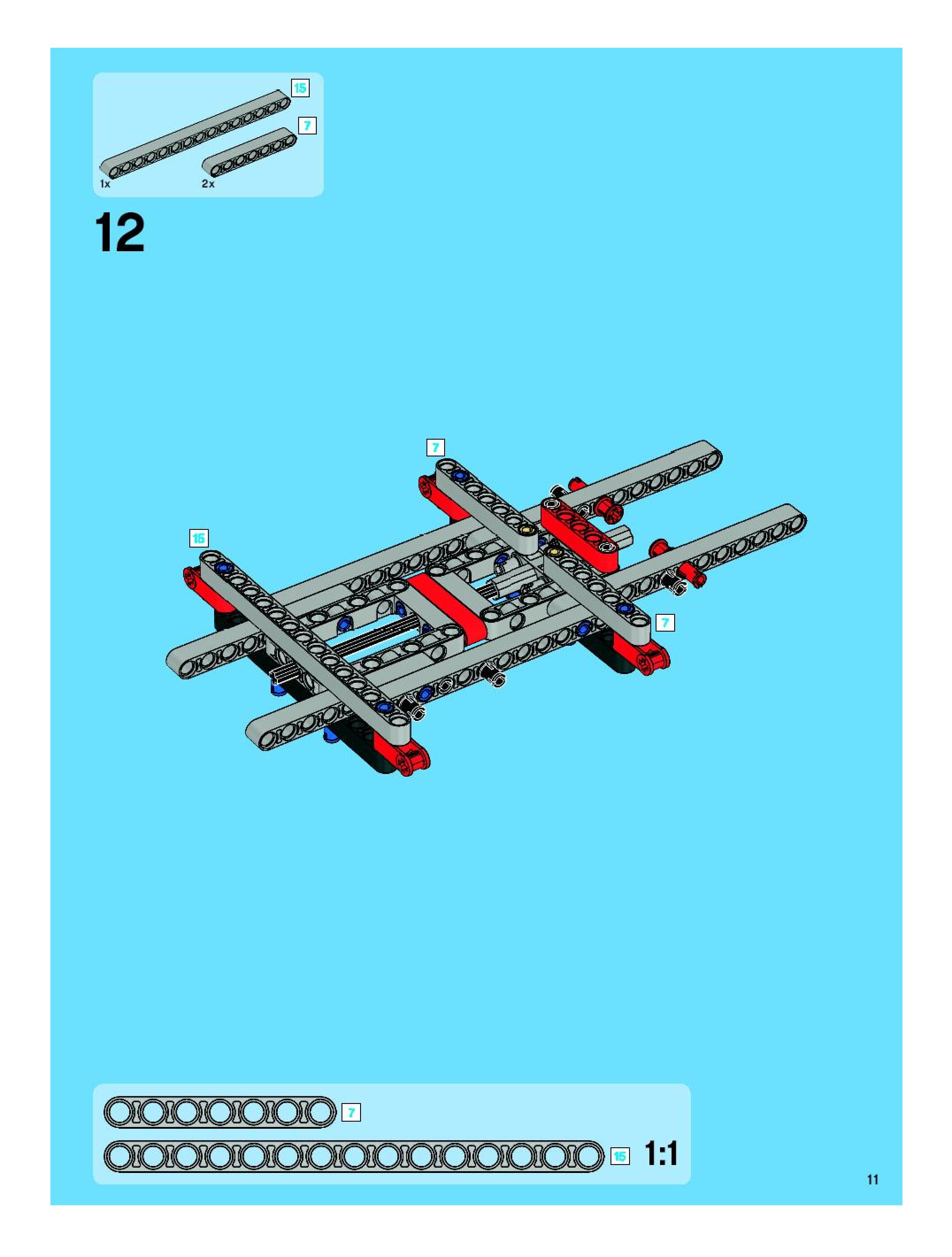 15
7
1x
2x

12

7
15
7

7
15
1:1

11