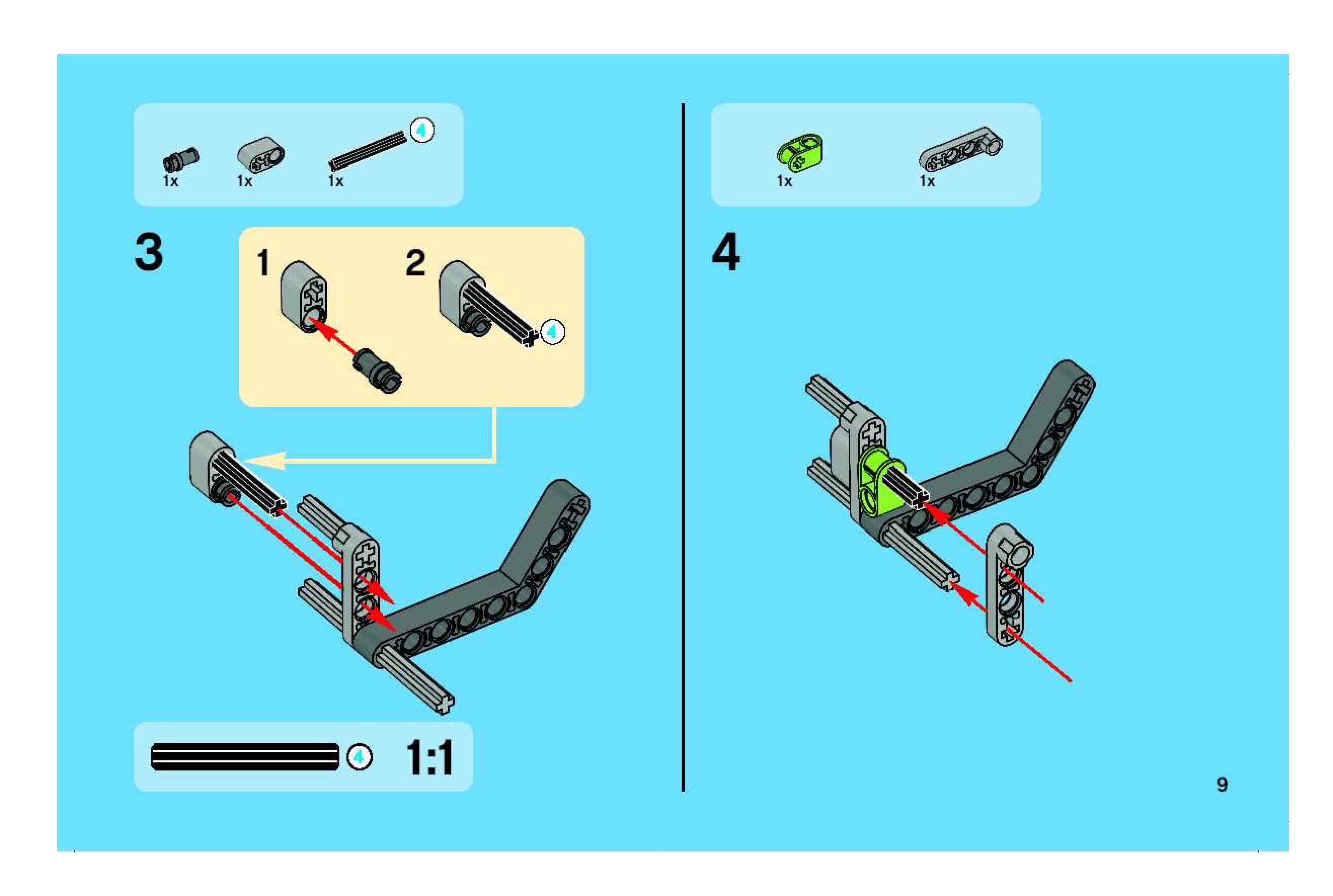 1x 1x 1x 4

3

1 2 4

4

1:1

1x 1x

4

9